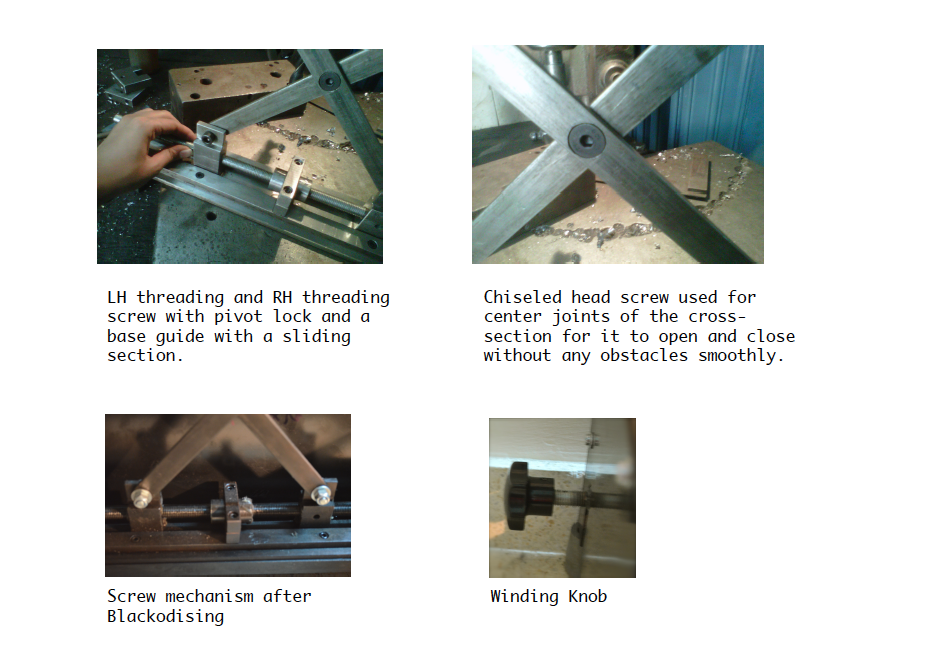 LH threading and RH threading screw with pivot lock and a base guide with a sliding section.

Chiseled head screw used for center joints of the cross-section for it to open and close without any obstacles smoothly.

Screw mechanism after Blackodising

Winding Knob