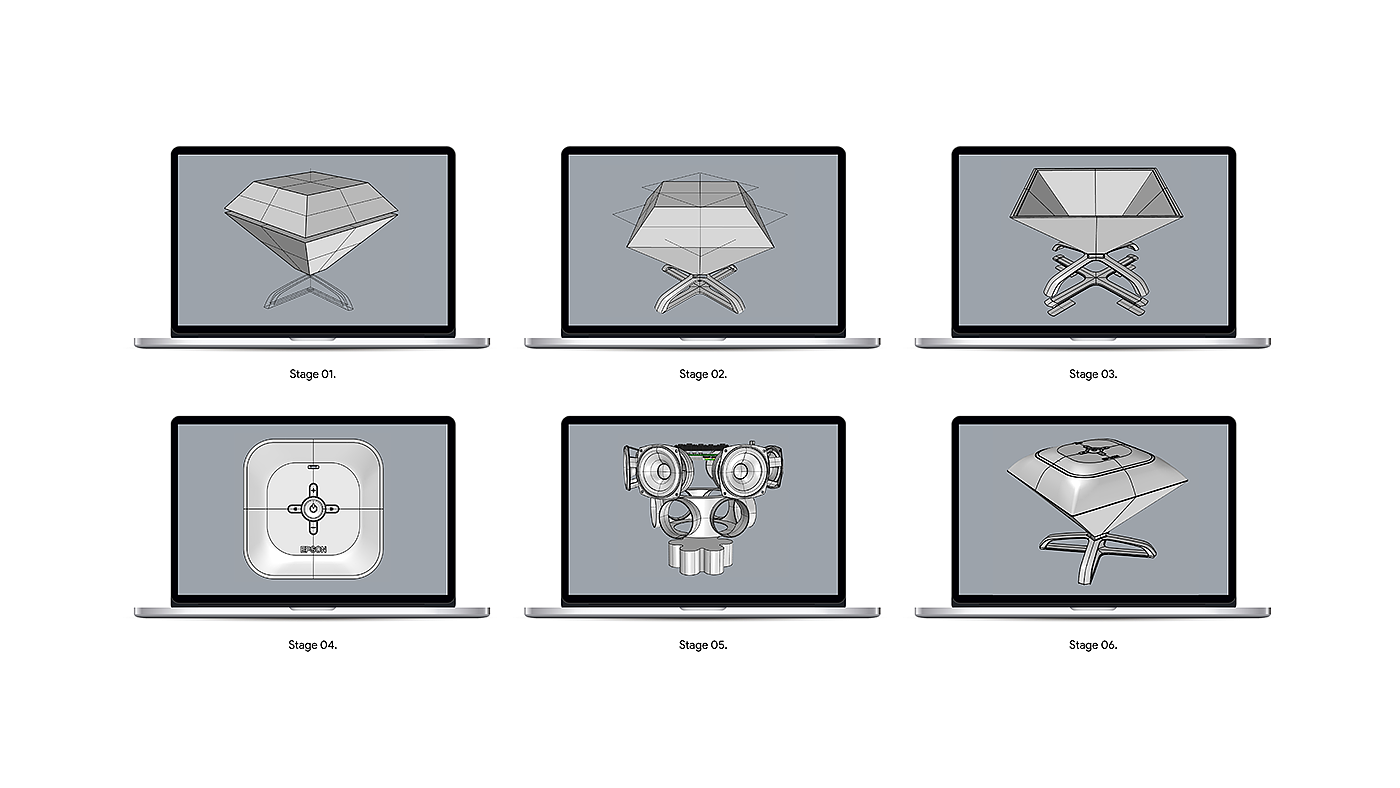 Stage 01.

Stage 02.

Stage 03.

EPSON

Stage 04.

Stage 05.

Stage 06.