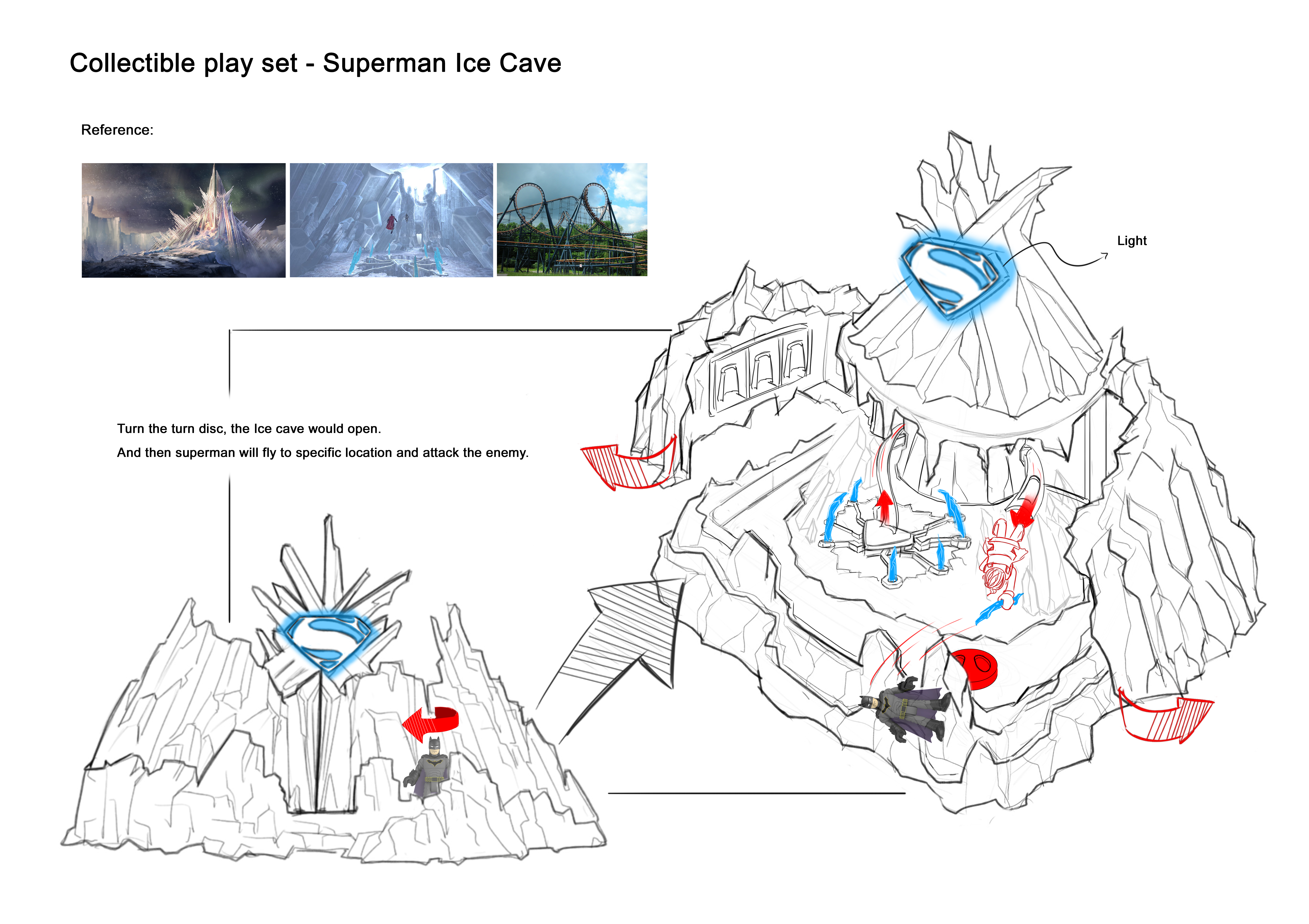 Collectible play set - Superman Ice Cave

Reference:

Light

Turn the turn disc, the Ice cave would open.

And then superman will fly to specific location and attack the enemy.