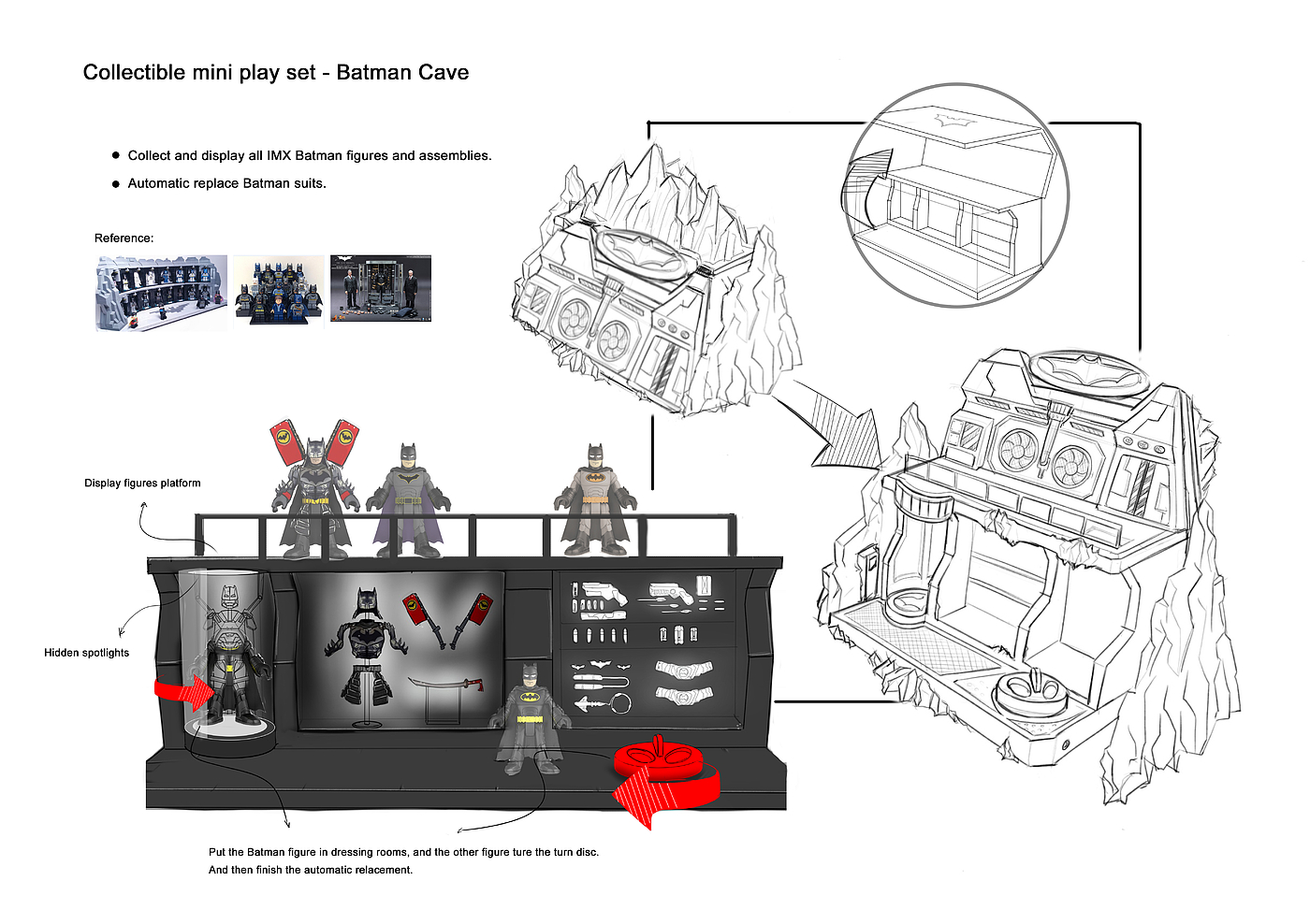 Collectible mini play set - Batman Cave

● Collect and display all IMX Batman figures and assemblies.
● Automatic replace Batman suits.

Reference:

Display figures platform

Hidden spotlights

Put the Batman figure in dressing rooms, and the other figure ture the turn disc.
And then finish the automatic relacement.