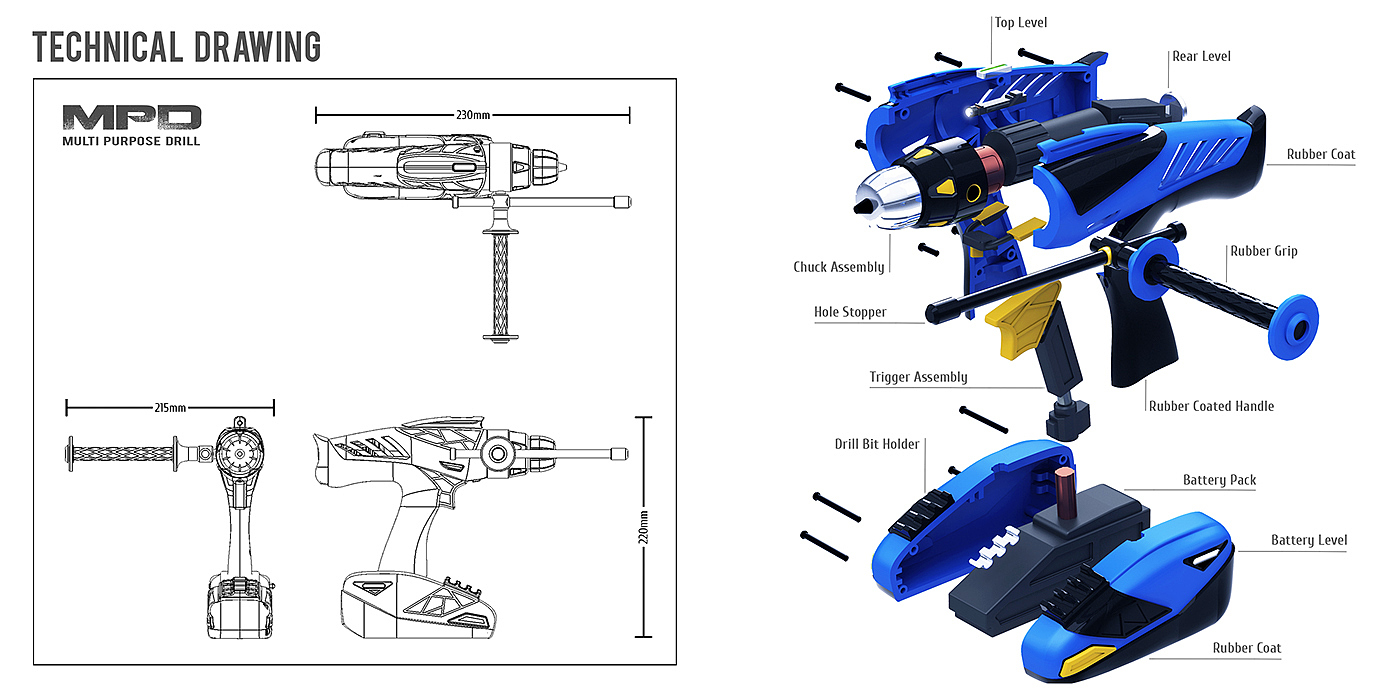 TECHNICAL DRAWING

MPD
MULTI PURPOSE DRILL

230mm

215mm

220mm

Top Level

Rear Level

Rubber Coat

Chuck Assembly

Rubber Grip

Hole Stopper

Trigger Assembly

Rubber Coated Handle

Drill Bit Holder

Battery Pack

Battery Level

Rubber Coat