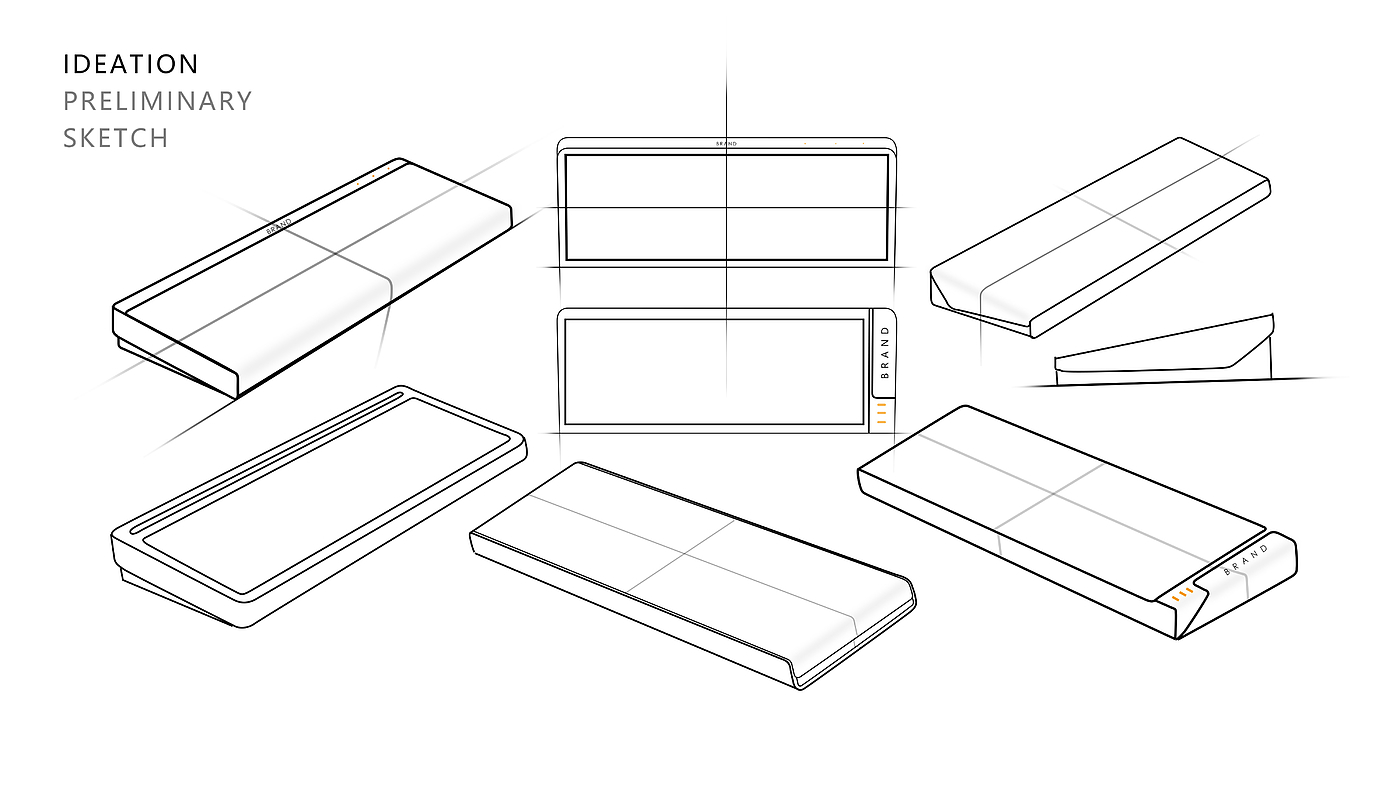 IDEATION
PRELIMINARY
SKETCH

BRAND

BRAND

BRAND

BRAND