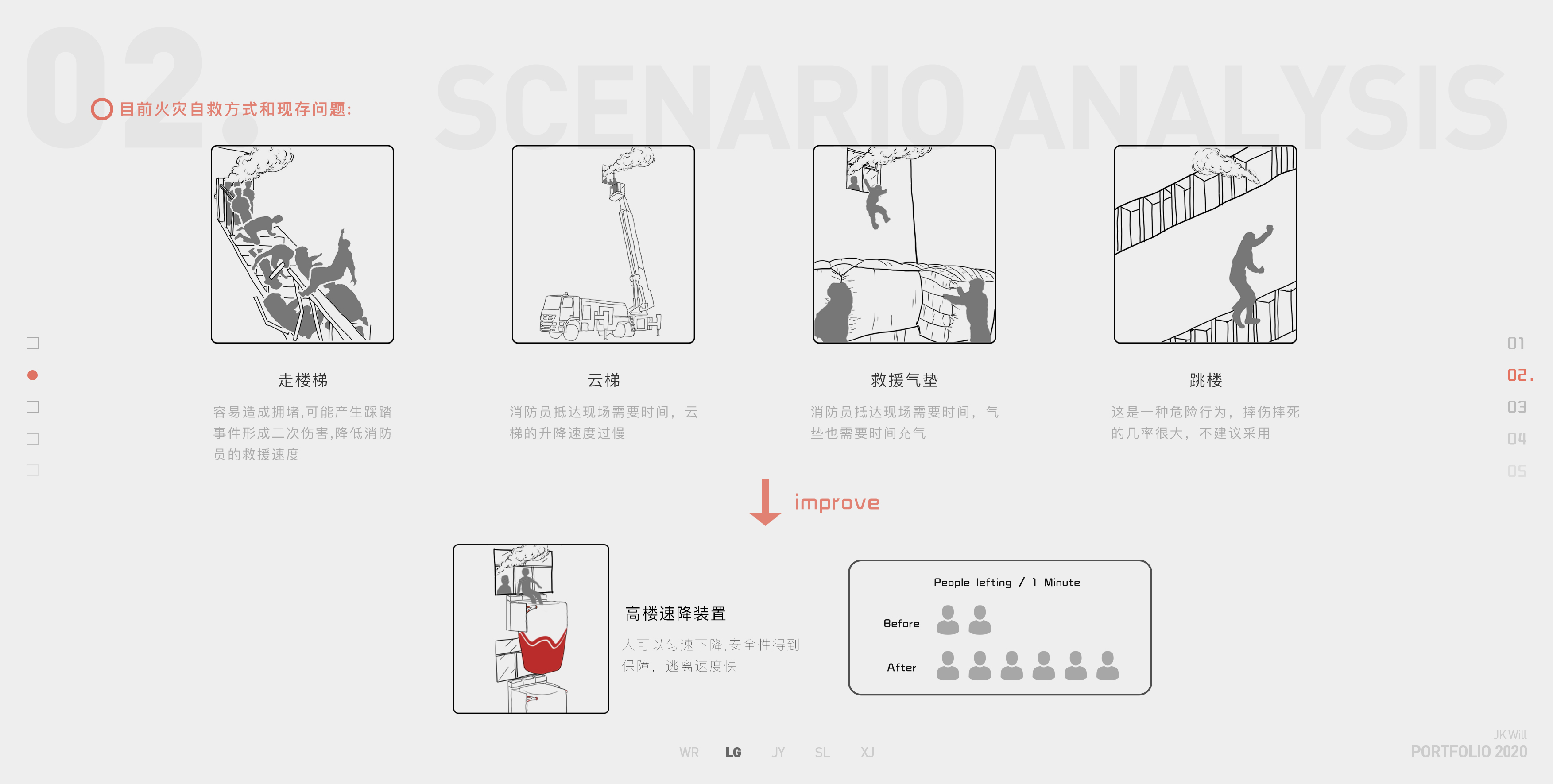 02. SCENARIO ANALYSIS

目前火灾自救方式和现存问题:

走楼梯

容易造成拥堵,可能产生踩踏事件形成二次伤害,降低消防员的救援速度

云梯

消防员抵达现场需要时间，云梯的升降速度过慢

救援气垫

消防员抵达现场需要时间，气垫也需要时间充气

跳楼

这是一种危险行为，摔伤摔死的几率很大，不建议采用

01
02.
03
04
05

improve

高楼速降装置

人可以匀速下降,安全性得到保障，逃离速度快

People lefting / 1 Minute

Before

After

WR LG JY SL XJ

JK Will
PORTFOLIO 2020