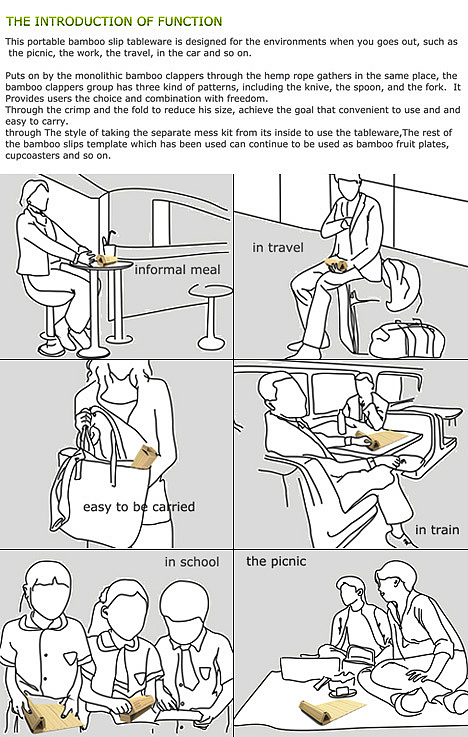 THE INTRODUCTION OF FUNCTION

This portable bamboo slip tableware is designed for the environments when you goes out, such as the picnic, the work, the travel, in the car and so on.

Puts on by the monolithic bamboo clappers through the hemp rope gathers in the same place, the bamboo clappers group has three kind of patterns, including the knive, the spoon, and the fork. It Provides users the choice and combination with freedom.
Through the crimp and the fold to reduce his size, achieve the goal that convenient to use and and easy to carry.
through The style of taking the separate mess kit from its inside to use the tableware,The rest of the bamboo slips template which has been used can continue to be used as bamboo fruit plates, cupcoasters and so on.

informal meal

in travel

easy to be carried

in train

in school

the picnic