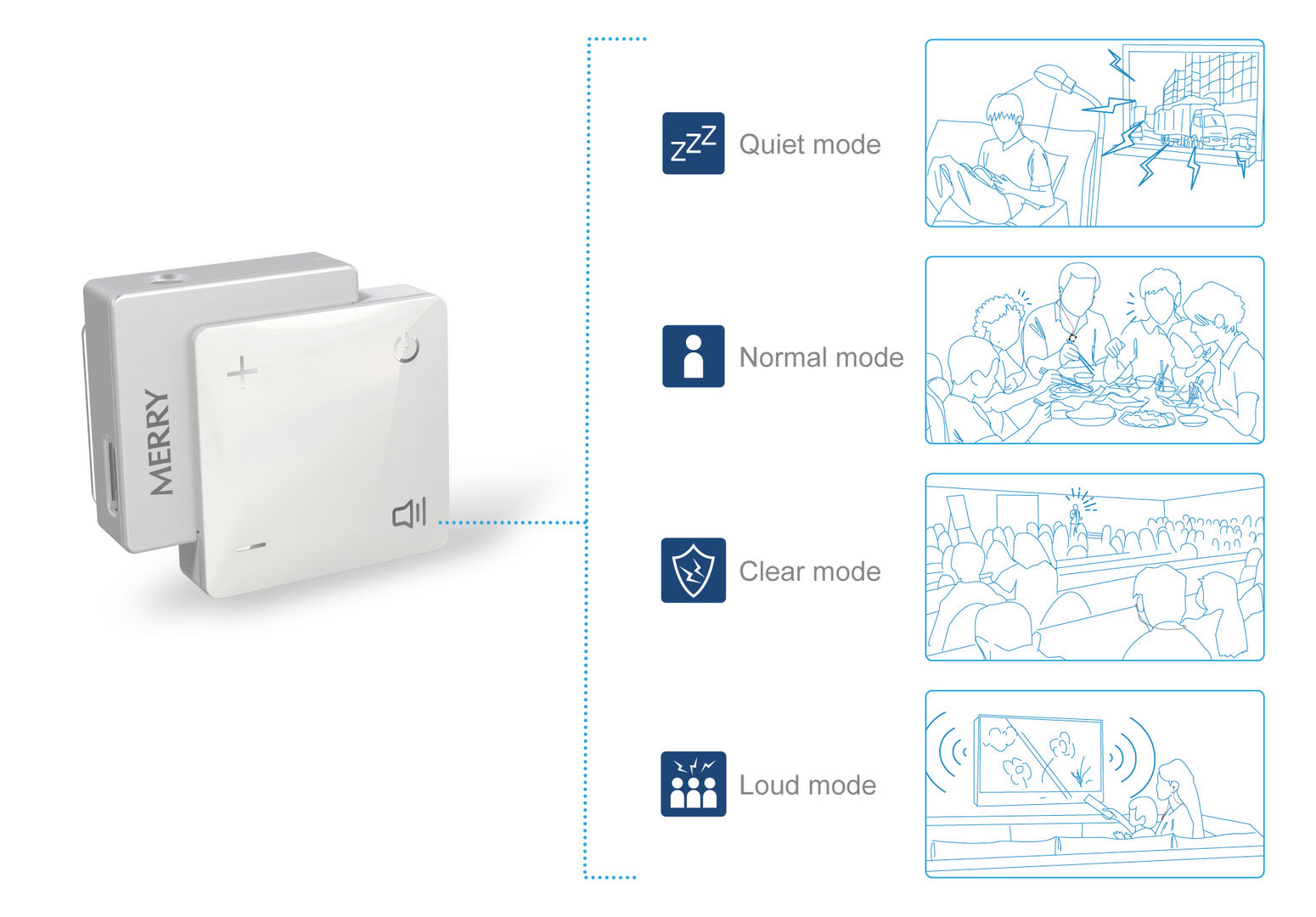 MERRY
+
−
zZZ Quiet mode
Normal mode
Clear mode
Loud mode