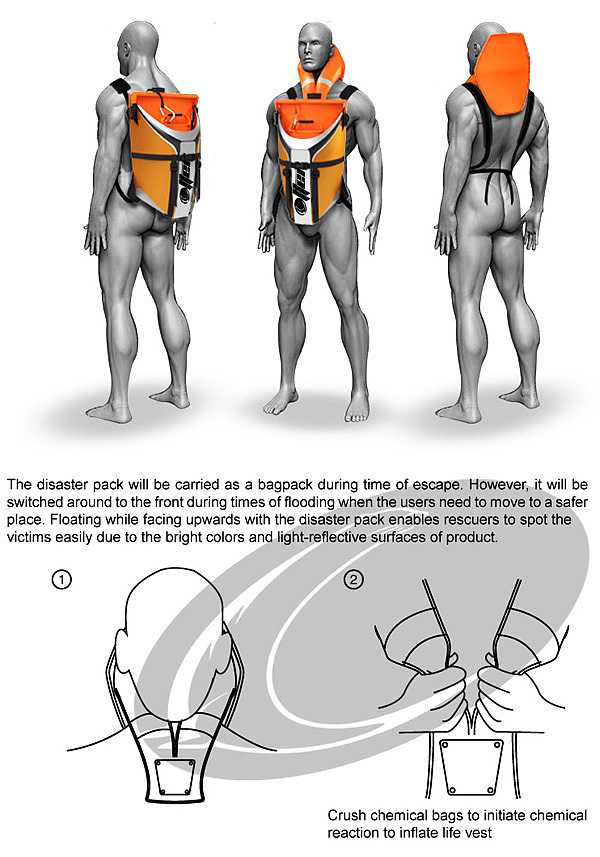 The disaster pack will be carried as a bagpack during time of escape. However, it will be switched around to the front during times of flooding when the users need to move to a safer place. Floating while facing upwards with the disaster pack enables rescuers to spot the victims easily due to the bright colors and light-reflective surfaces of product.

1

2

Crush chemical bags to initiate chemical reaction to inflate life vest