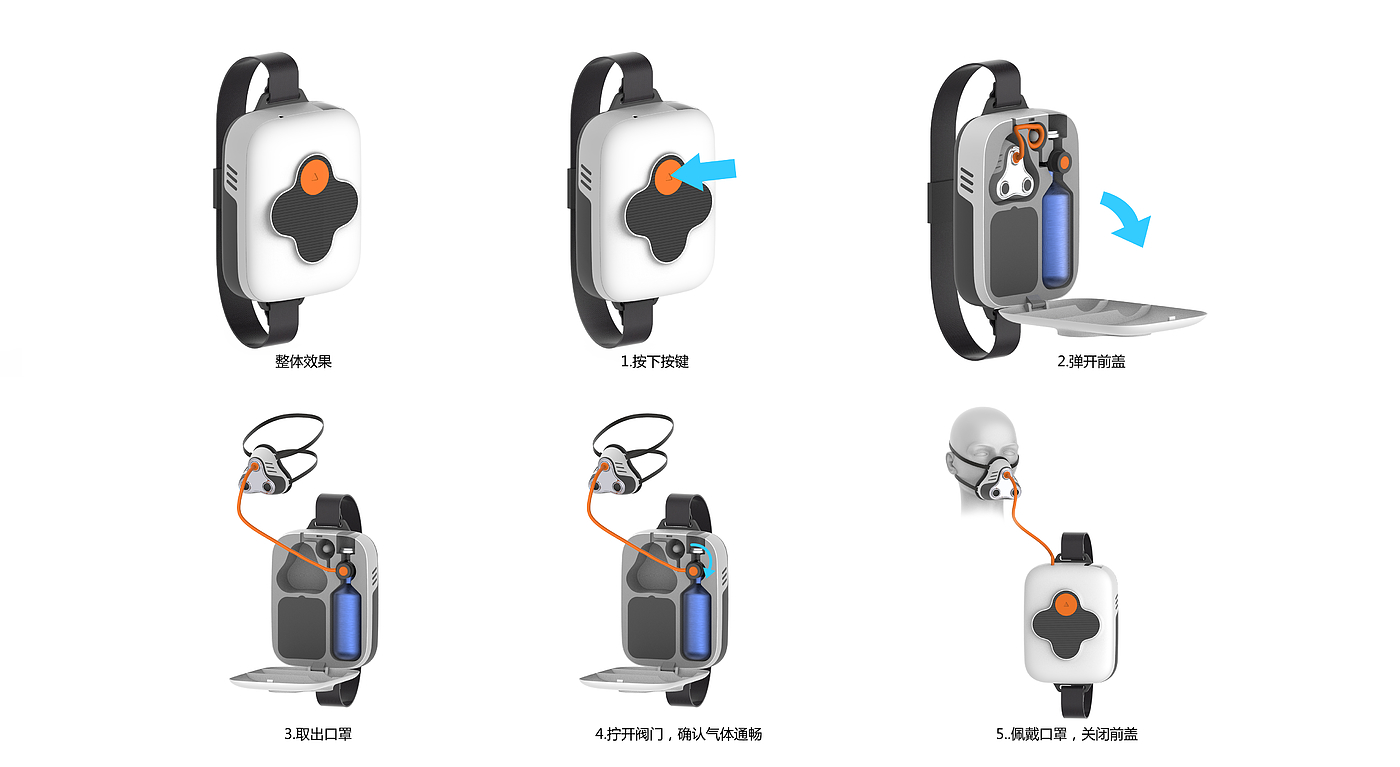 整体效果

1.按下按键

2.弹开前盖

3.取出口罩

4.拧开阀门，确认气体通畅

5..佩戴口罩，关闭前盖