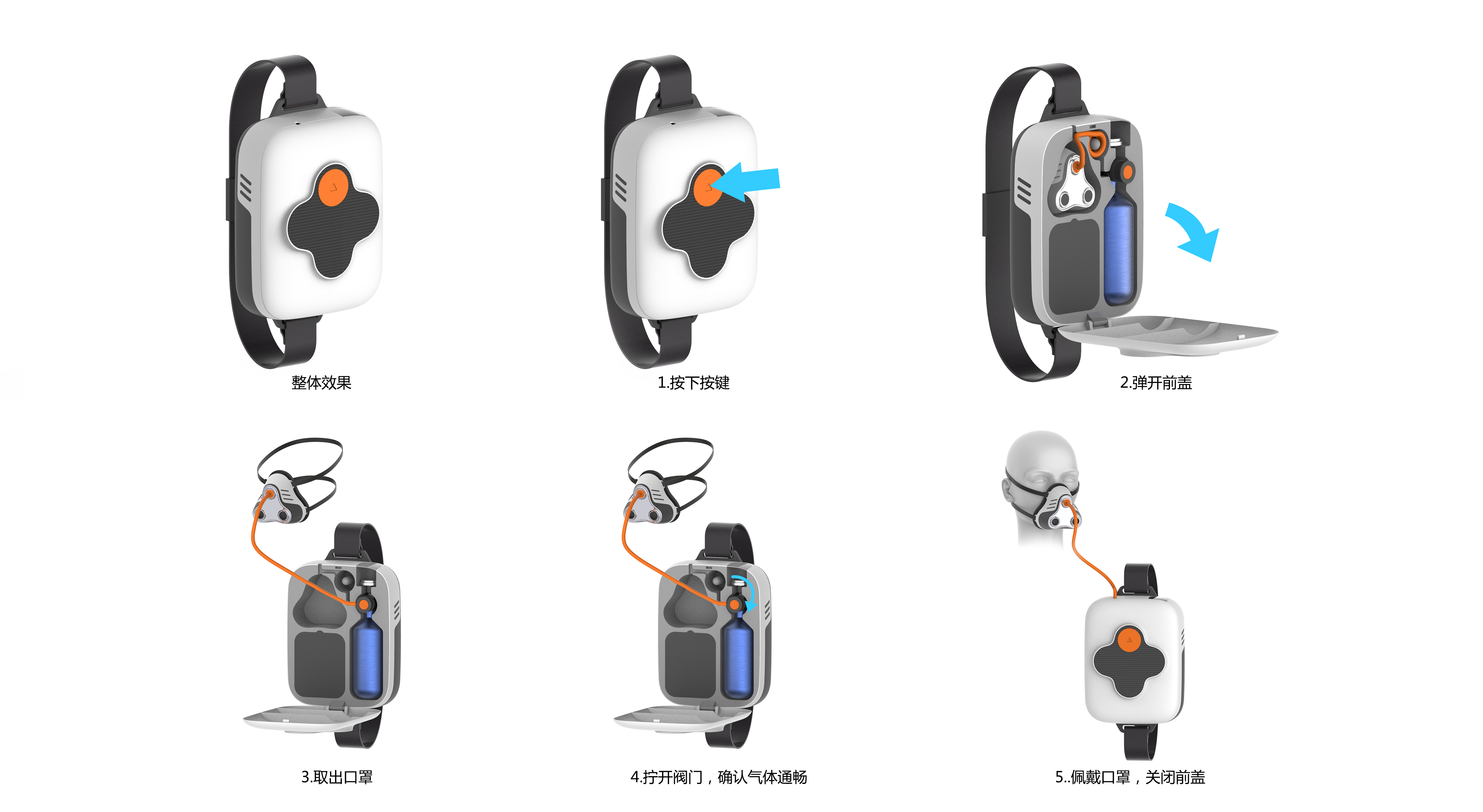 整体效果

1.按下按键

2.弹开前盖

3.取出口罩

4.拧开阀门，确认气体通畅

5..佩戴口罩，关闭前盖