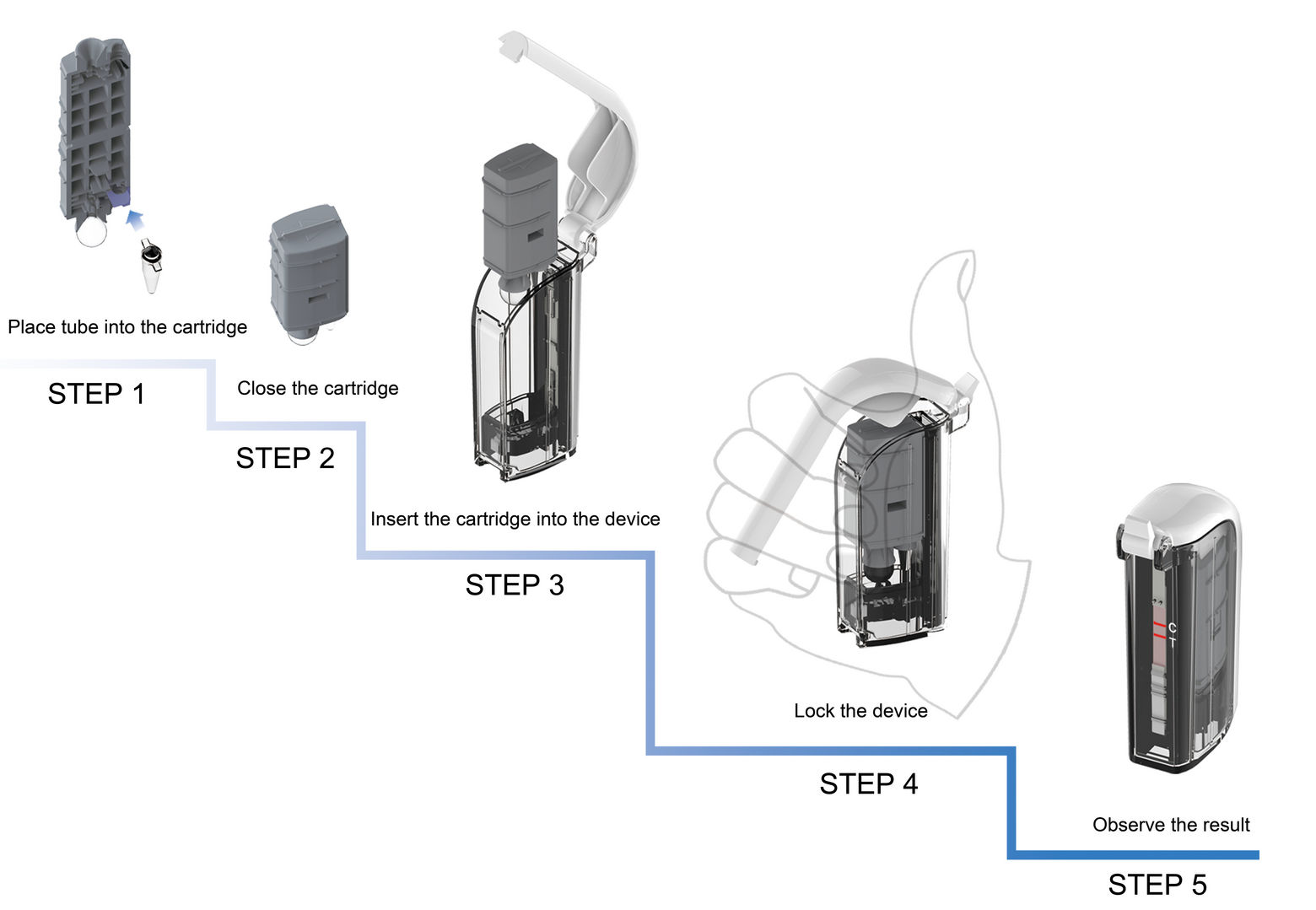 Place tube into the cartridge

STEP 1

Close the cartridge

STEP 2

Insert the cartridge into the device

STEP 3

Lock the device

STEP 4

C
T

Observe the result

STEP 5