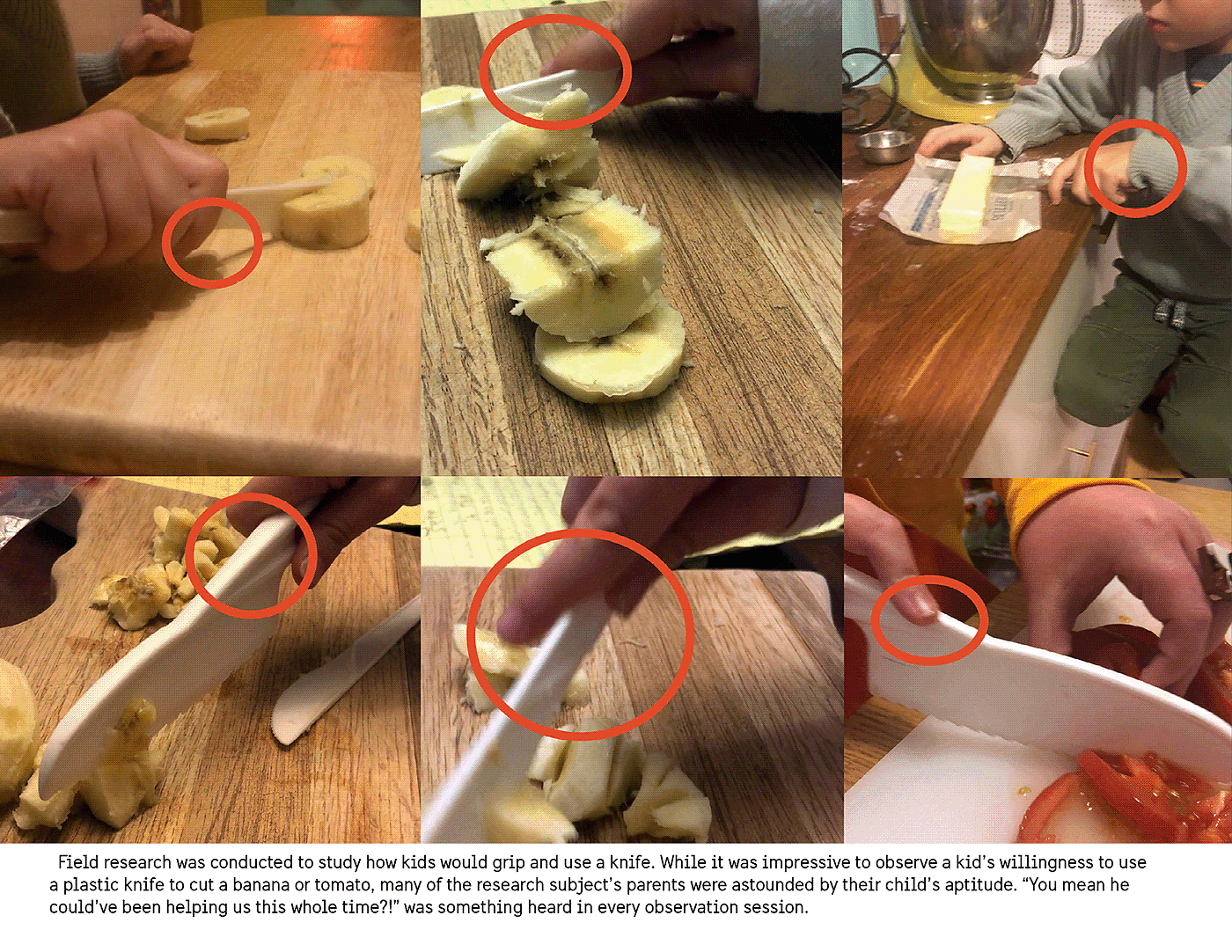 Field research was conducted to study how kids would grip and use a knife. While it was impressive to observe a kid's willingness to use a plastic knife to cut a banana or tomato, many of the research subject's parents were astounded by their child's aptitude. "You mean he could've been helping us this whole time?!" was something heard in every observation session.