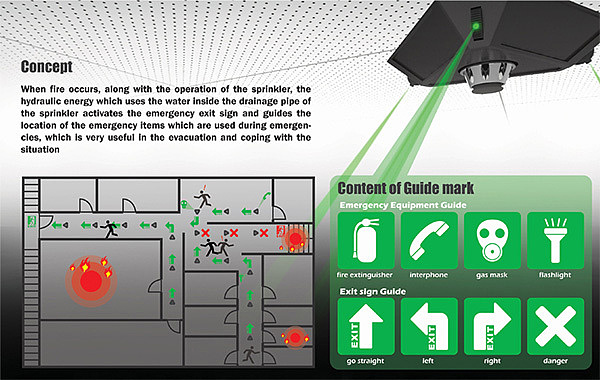 Concept

When fire occurs, along with the operation of the sprinkler, the hydraulic energy which uses the water inside the drainage pipe of the sprinkler activates the emergency exit sign and guides the location of the emergency items which are used during emergencies, which is very useful in the evacuation and coping with the situation

Content of Guide mark

Emergency Equipment Guide

fire extinguisher

interphone

gas mask

flashlight

Exit sign Guide

EXIT

go straight

EXIT

left

EXIT

right

danger