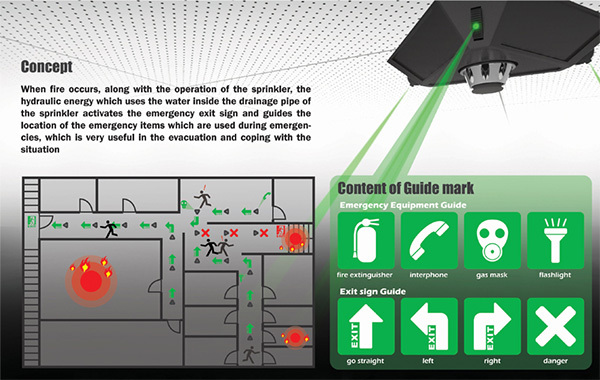 Concept

When fire occurs, along with the operation of the sprinkler, the hydraulic energy which uses the water inside the drainage pipe of the sprinkler activates the emergency exit sign and guides the location of the emergency items which are used during emergencies, which is very useful in the evacuation and coping with the situation

Content of Guide mark

Emergency Equipment Guide

fire extinguisher

interphone

gas mask

flashlight

Exit sign Guide

EXIT
go straight

EXIT
left

EXIT
right

danger