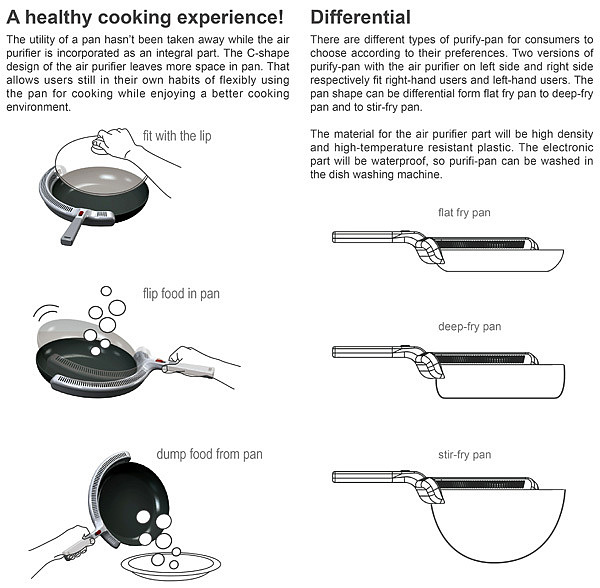 A healthy cooking experience!

The utility of a pan hasn't been taken away while the air purifier is incorporated as an integral part. The C-shape design of the air purifier leaves more space in pan. That allows users still in their own habits of flexibly using the pan for cooking while enjoying a better cooking environment.

fit with the lip

flip food in pan

dump food from pan

Differential

There are different types of purify-pan for consumers to choose according to their preferences. Two versions of purify-pan with the air purifier on left side and right side respectively fit right-hand users and left-hand users. The pan shape can be differential form flat fry pan to deep-fry pan and to stir-fry pan.

The material for the air purifier part will be high density and high-temperature resistant plastic. The electronic part will be waterproof, so purifi-pan can be washed in the dish washing machine.

flat fry pan

deep-fry pan

stir-fry pan