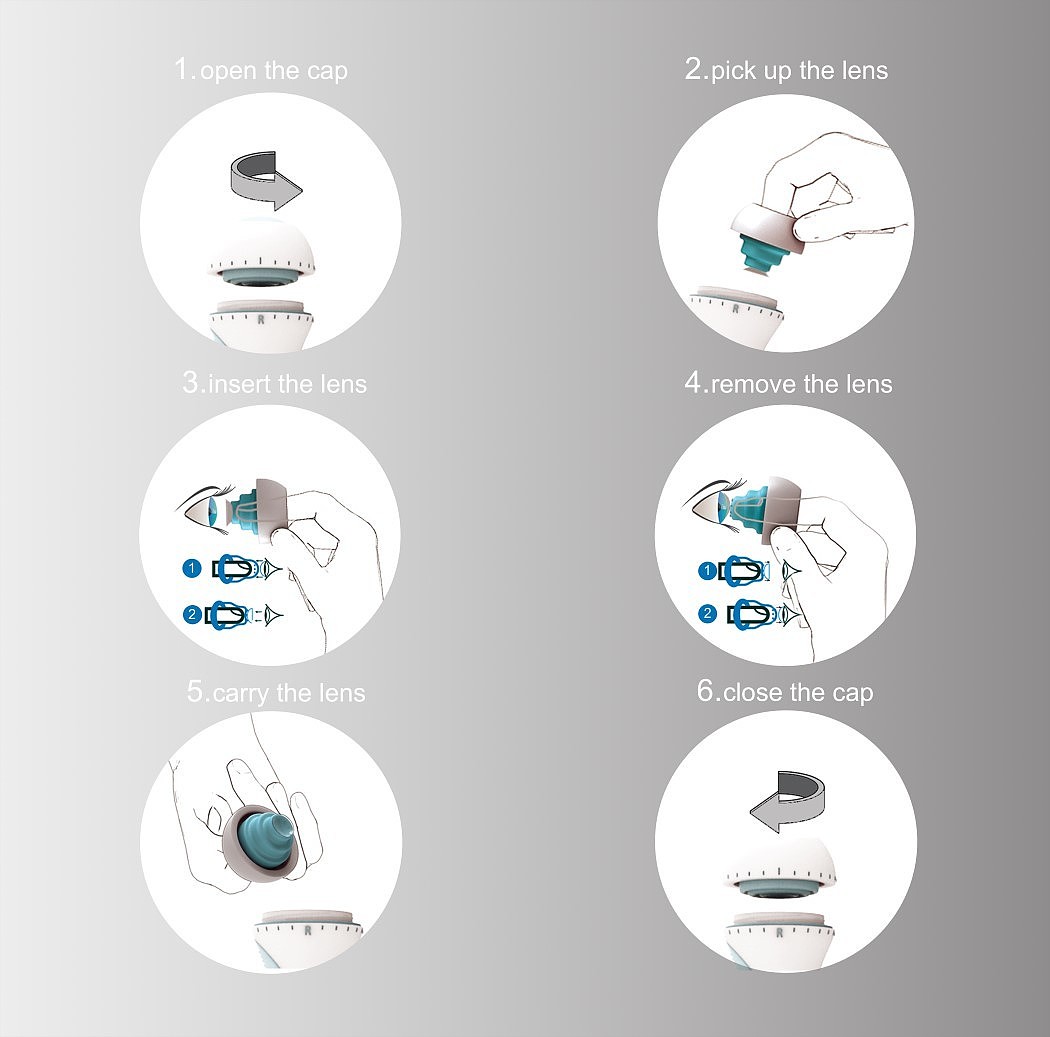 1.open the cap

R

2.pick up the lens

R

3.insert the lens

1

2

4.remove the lens

1

2

5.carry the lens

R

6.close the cap

R