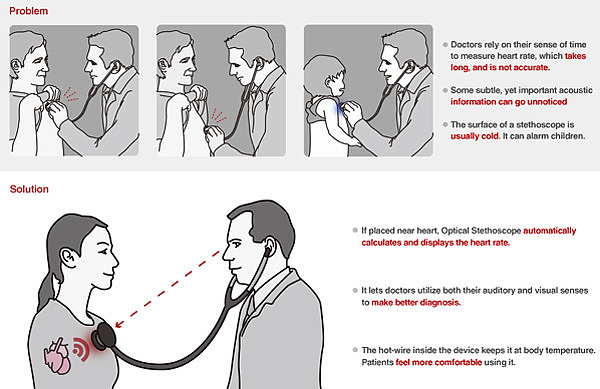 Problem

Doctors rely on their sense of time to measure heart rate, which takes long, and is not accurate.

Some subtle, yet important acoustic information can go unnoticed

The surface of a stethoscope is usually cold. It can alarm children.

Solution

If placed near heart, Optical Stethoscope automatically calculates and displays the heart rate.

It lets doctors utilize both their auditory and visual senses to make better diagnosis.

The hot-wire inside the device keeps it at body temperature. Patients feel more comfortable using it.