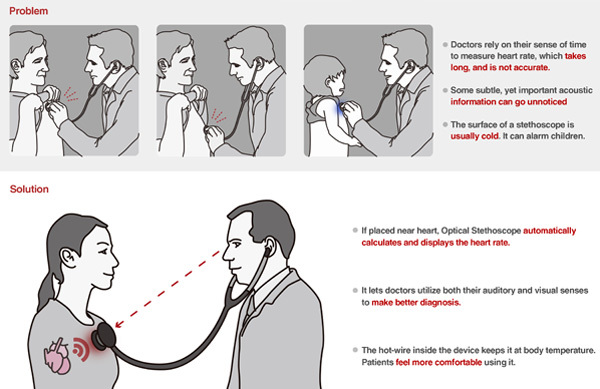 Problem

Doctors rely on their sense of time to measure heart rate, which takes long, and is not accurate.

Some subtle, yet important acoustic information can go unnoticed

The surface of a stethoscope is usually cold. It can alarm children.

Solution

If placed near heart, Optical Stethoscope automatically calculates and displays the heart rate.

It lets doctors utilize both their auditory and visual senses to make better diagnosis.

The hot-wire inside the device keeps it at body temperature. Patients feel more comfortable using it.