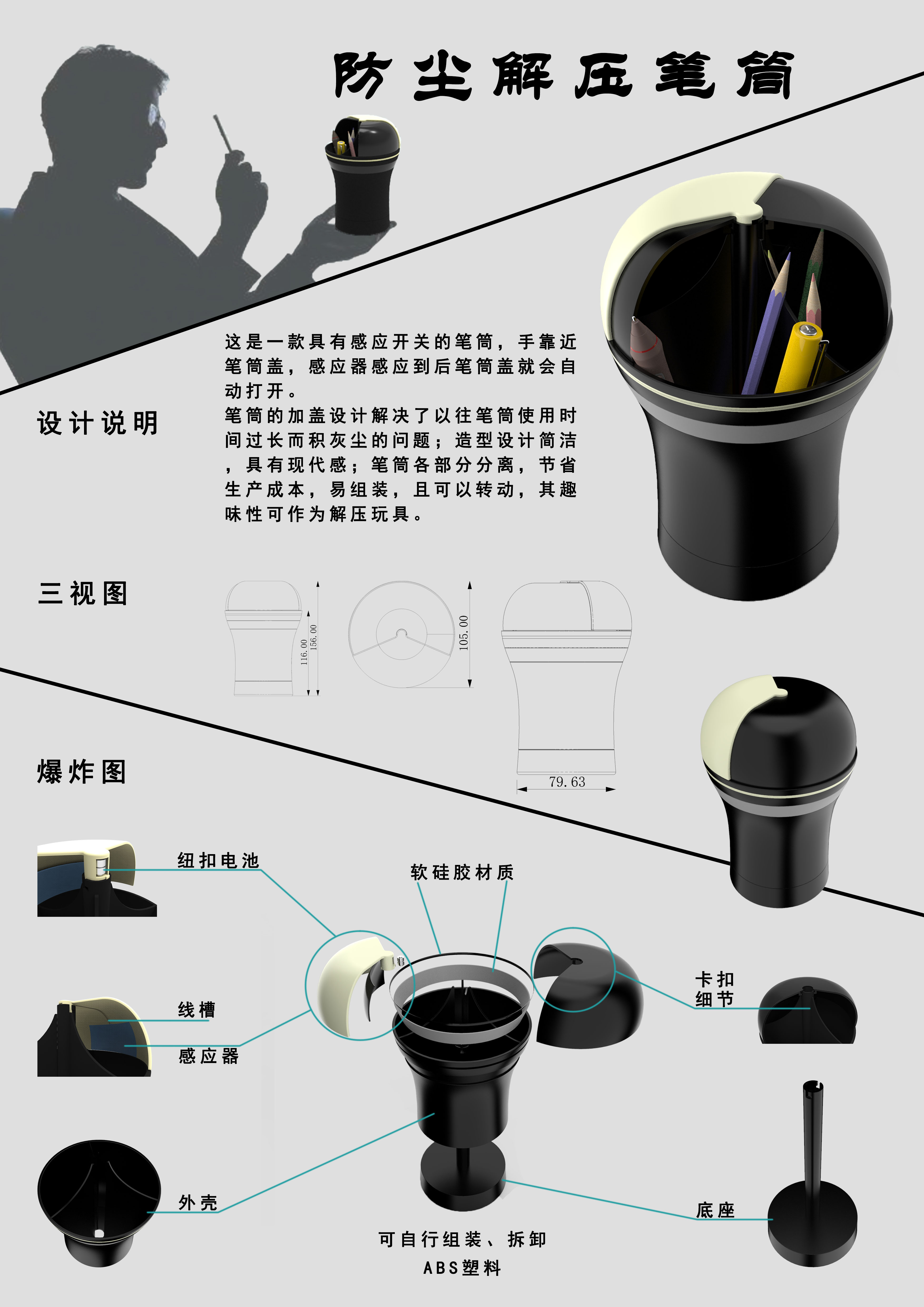 防尘解压笔筒

设计说明

这是一款具有感应开关的笔筒，手靠近笔筒盖，感应器感应到后笔筒盖就会自动打开。
笔筒的加盖设计解决了以往笔筒使用时间过长而积灰尘的问题；造型设计简洁，具有现代感；笔筒各部分分离，节省生产成本，易组装，且可以转动，其趣味性可作为解压玩具。

三视图

116.00
156.00
105.00
79.63

爆炸图

纽扣电池
软硅胶材质
卡扣细节
线槽
感应器
外壳
底座
可自行组装、拆卸
ABS塑料