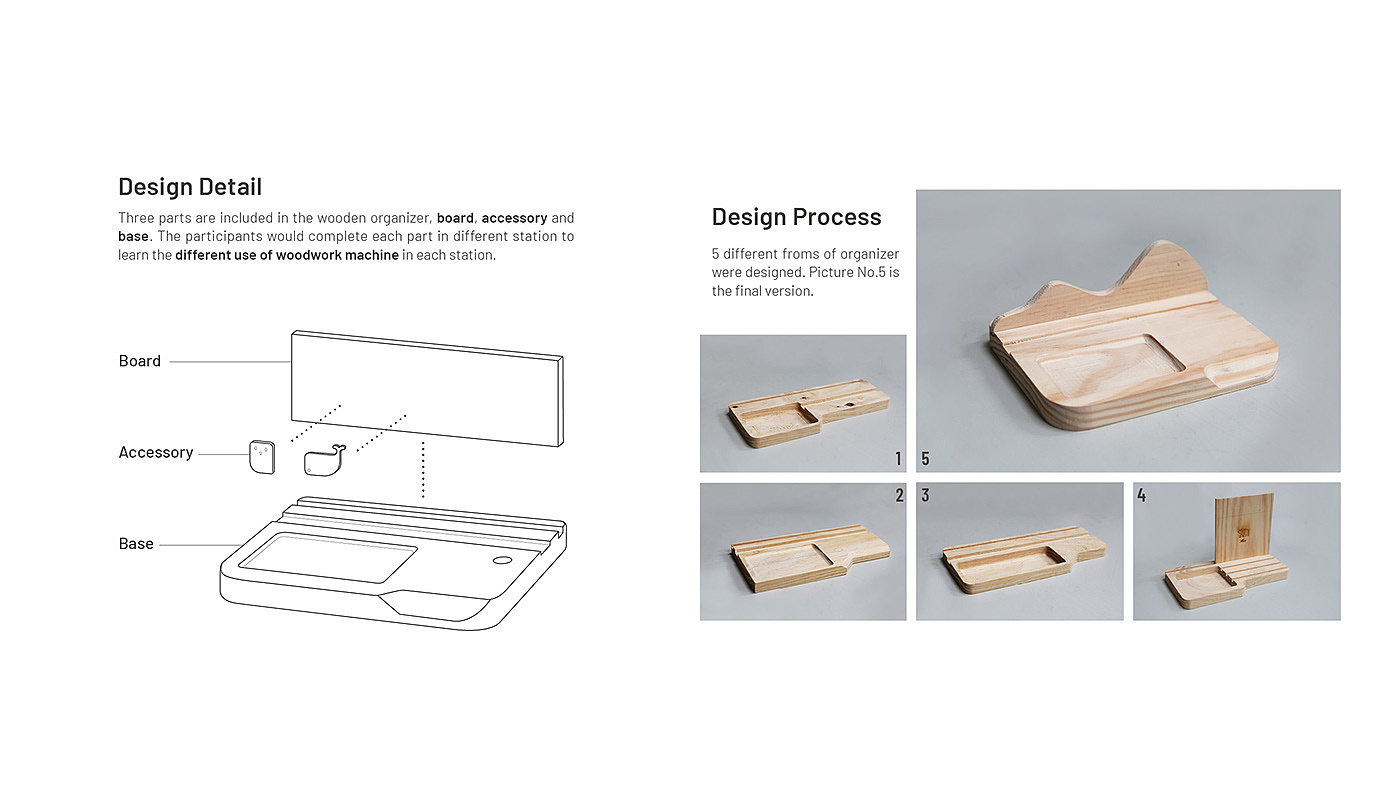 Design Detail

Three parts are included in the wooden organizer, board, accessory and base. The participants would complete each part in different station to learn the different use of woodwork machine in each station.

Board

Accessory

Base

Design Process

5 different froms of organizer were designed. Picture No.5 is the final version.

1

5

2

3

4