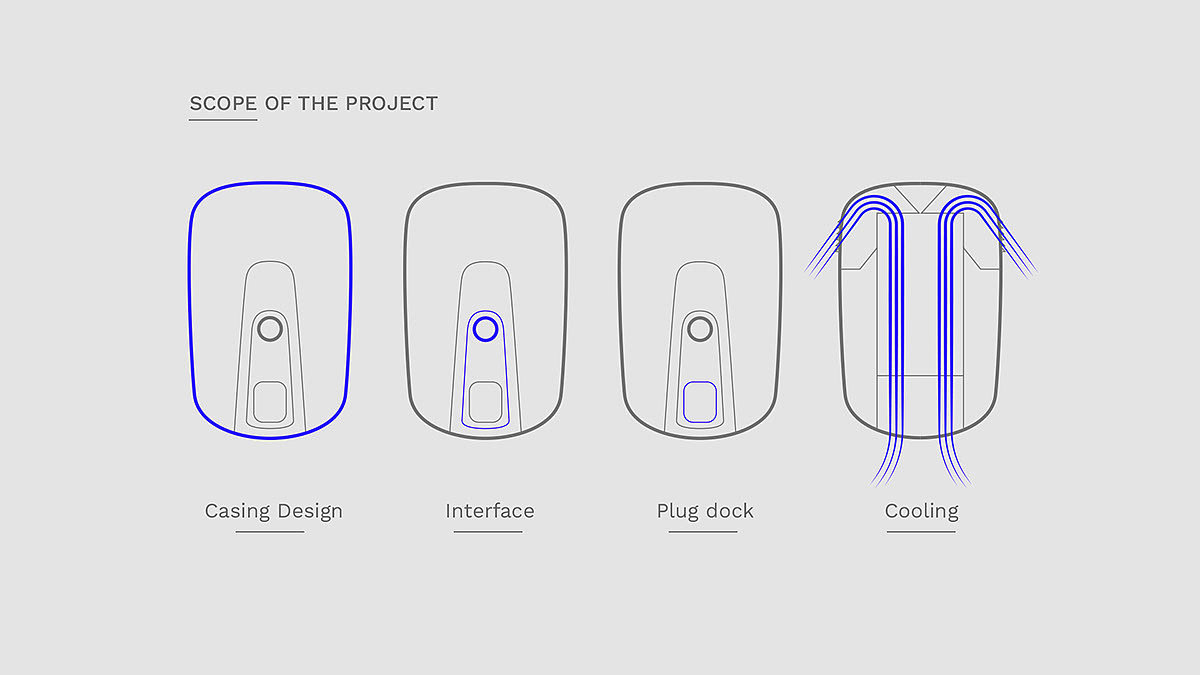 SCOPE OF THE PROJECT

Casing Design

Interface

Plug dock

Cooling