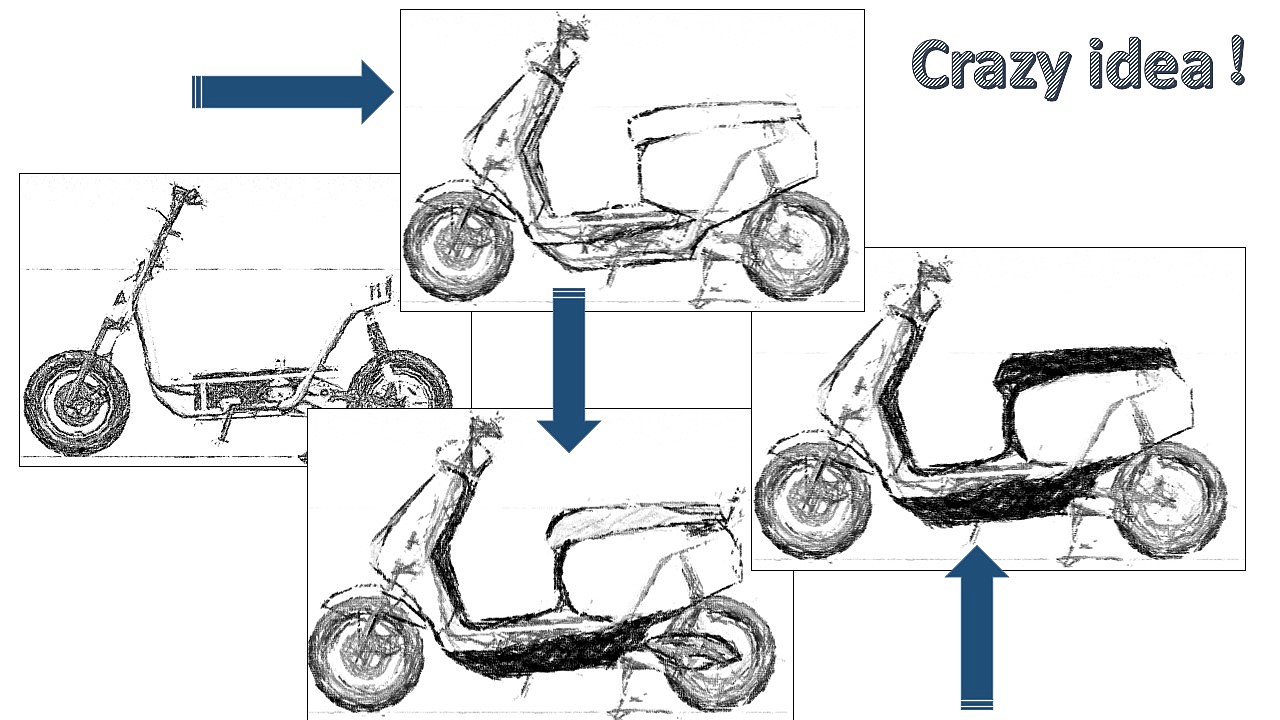 Crazy idea !