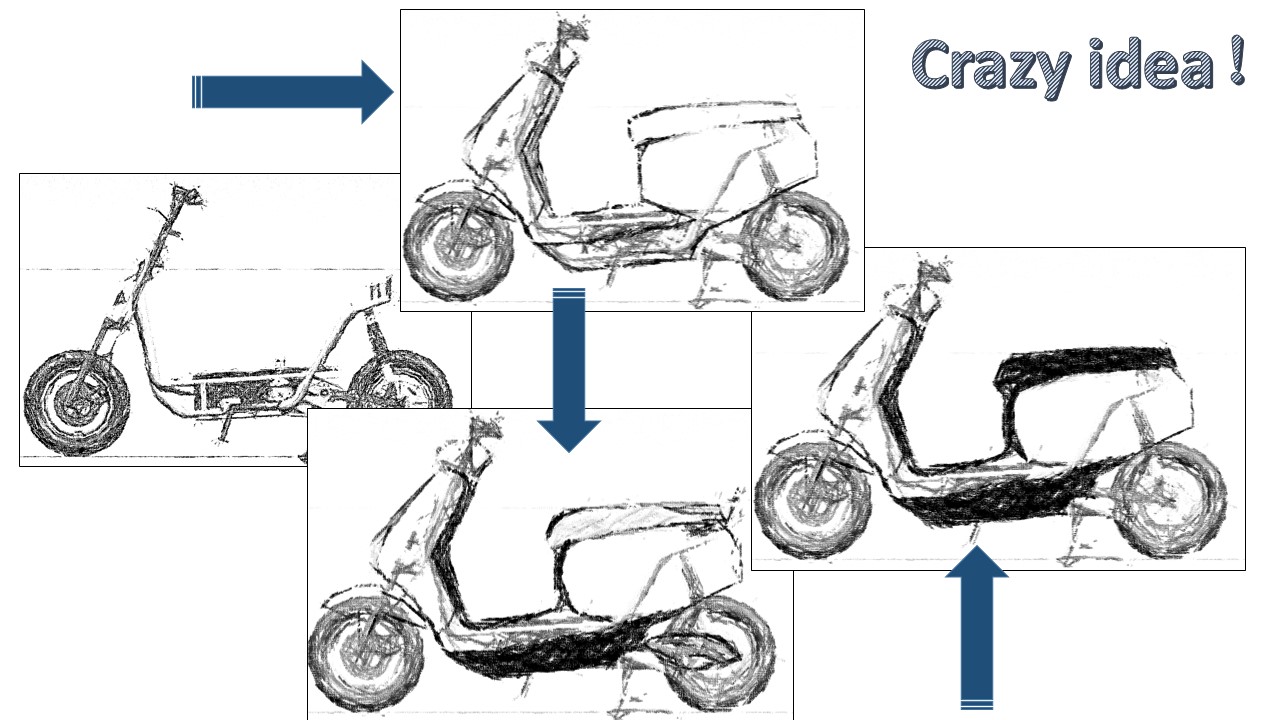 Crazy idea !