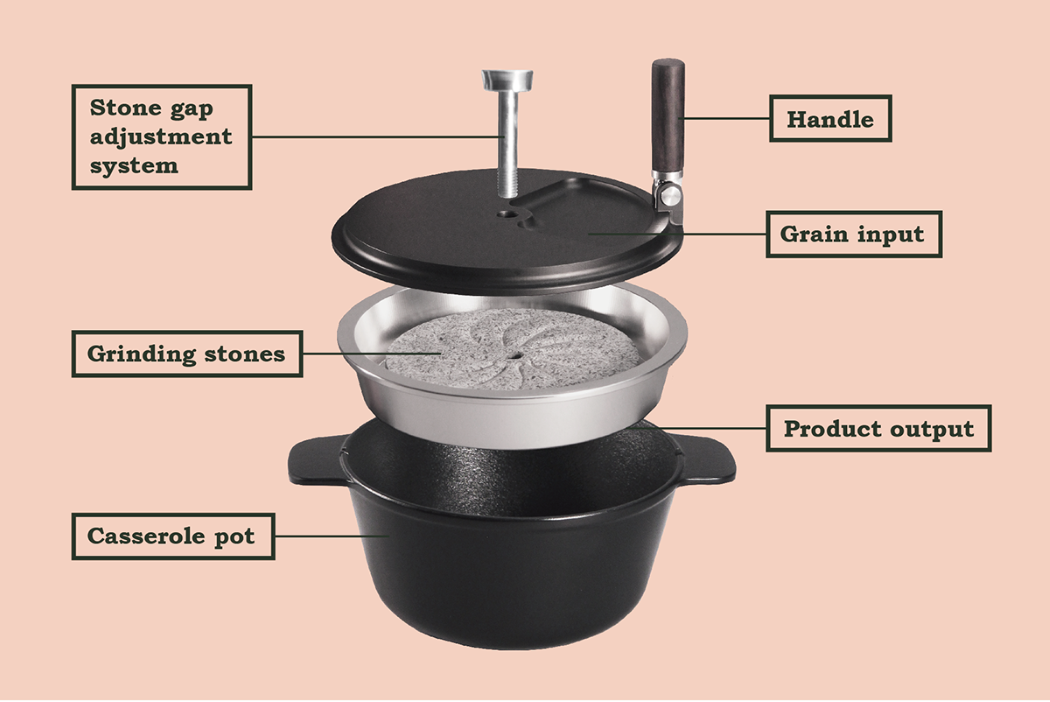 Stone gap adjustment system

Handle

Grain input

Grinding stones

Product output

Casserole pot