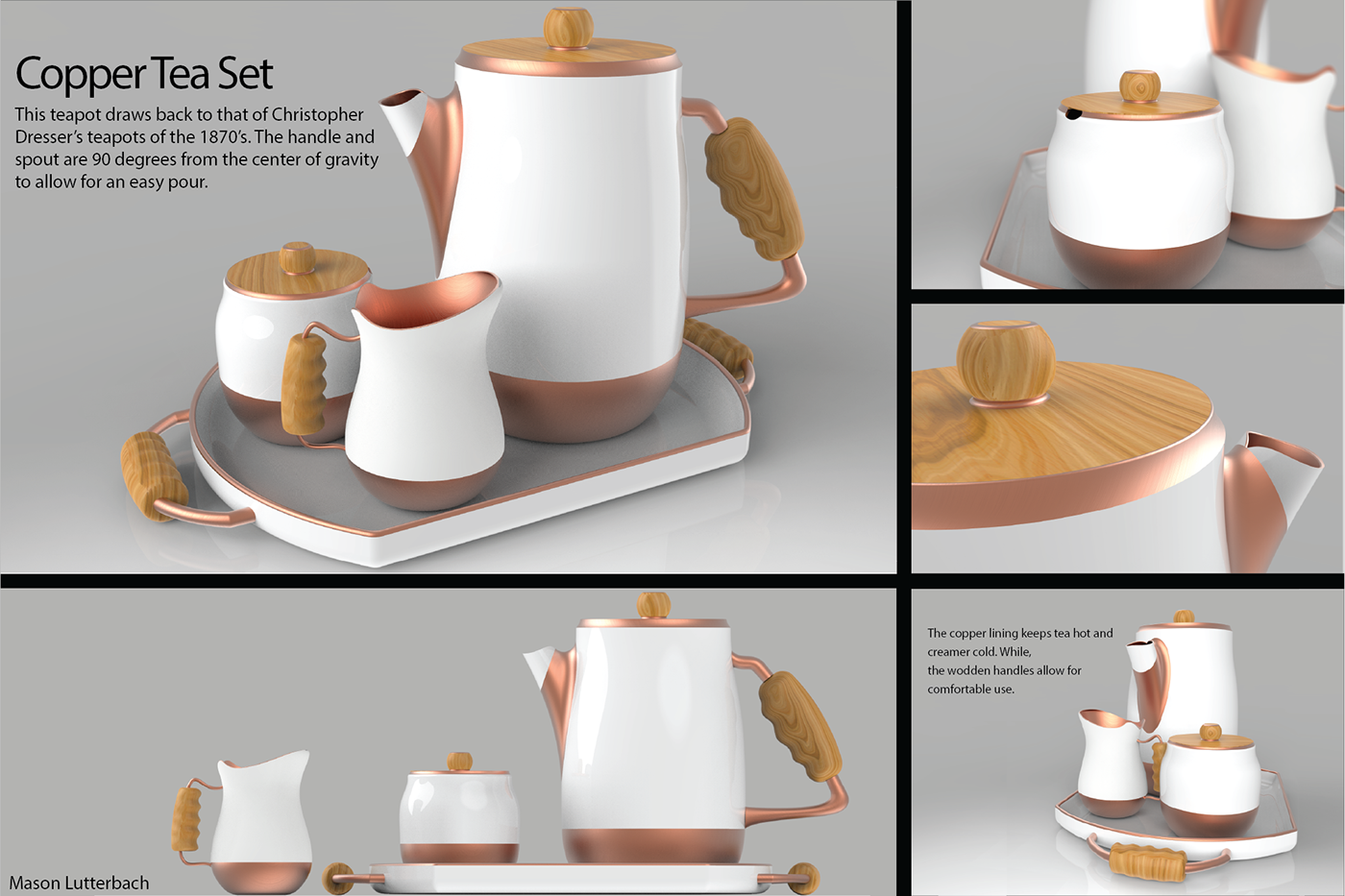 Copper Tea Set

This teapot draws back to that of Christopher Dresser's teapots of the 1870's. The handle and spout are 90 degrees from the center of gravity to allow for an easy pour.

The copper lining keeps tea hot and creamer cold. While, the wodden handles allow for comfortable use.

Mason Lutterbach