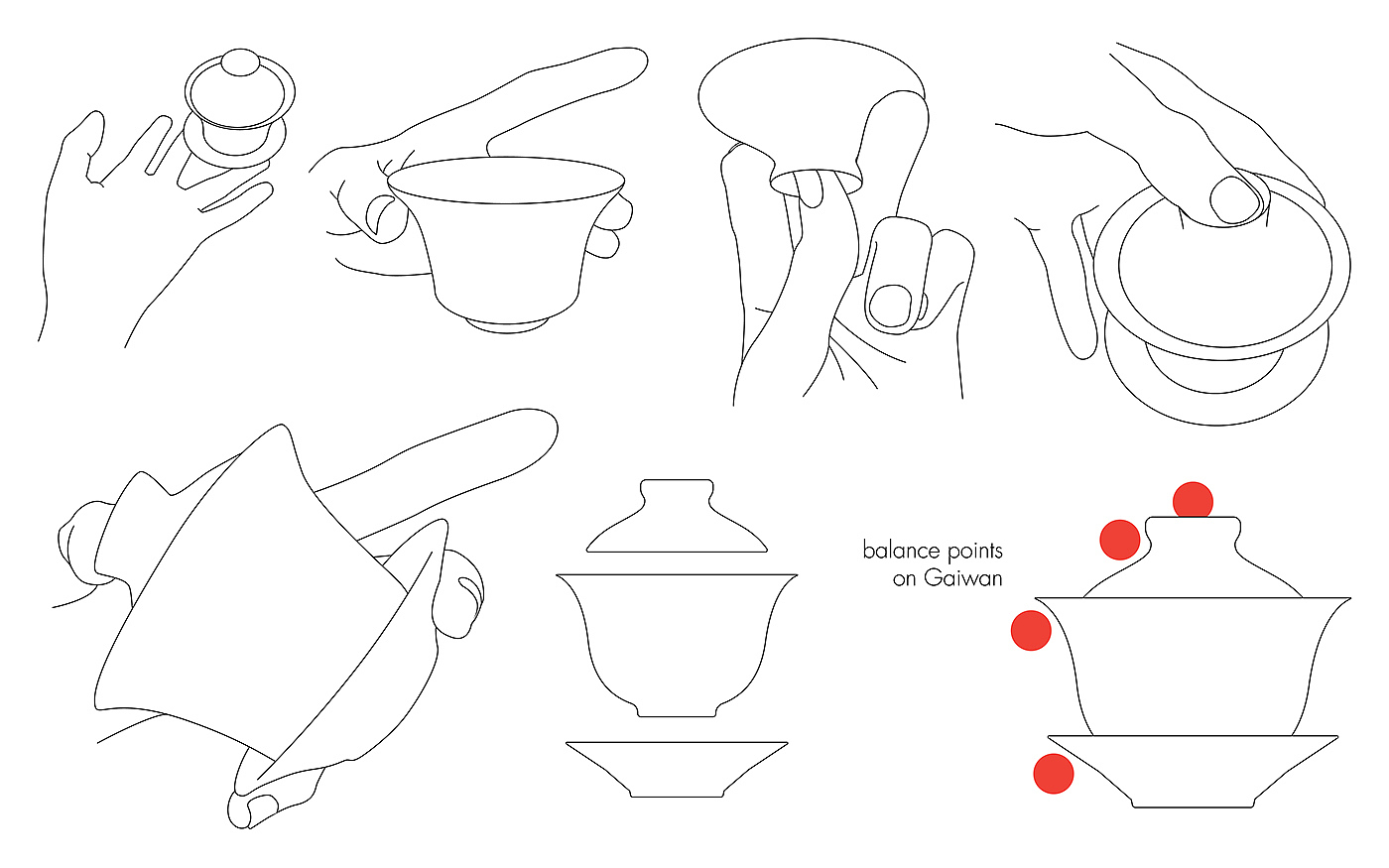 balance points
on Gaiwan