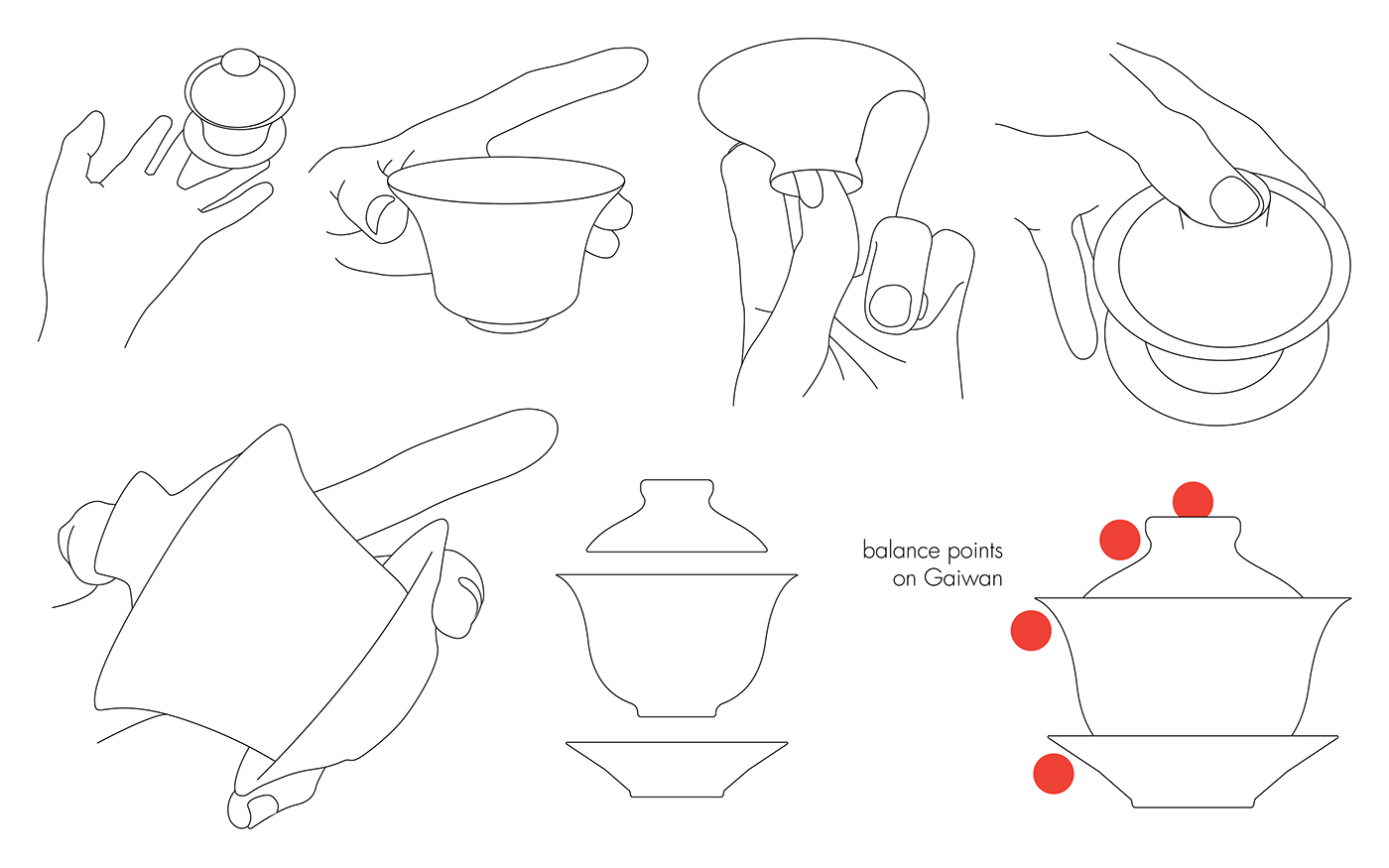 balance points on Gaiwan