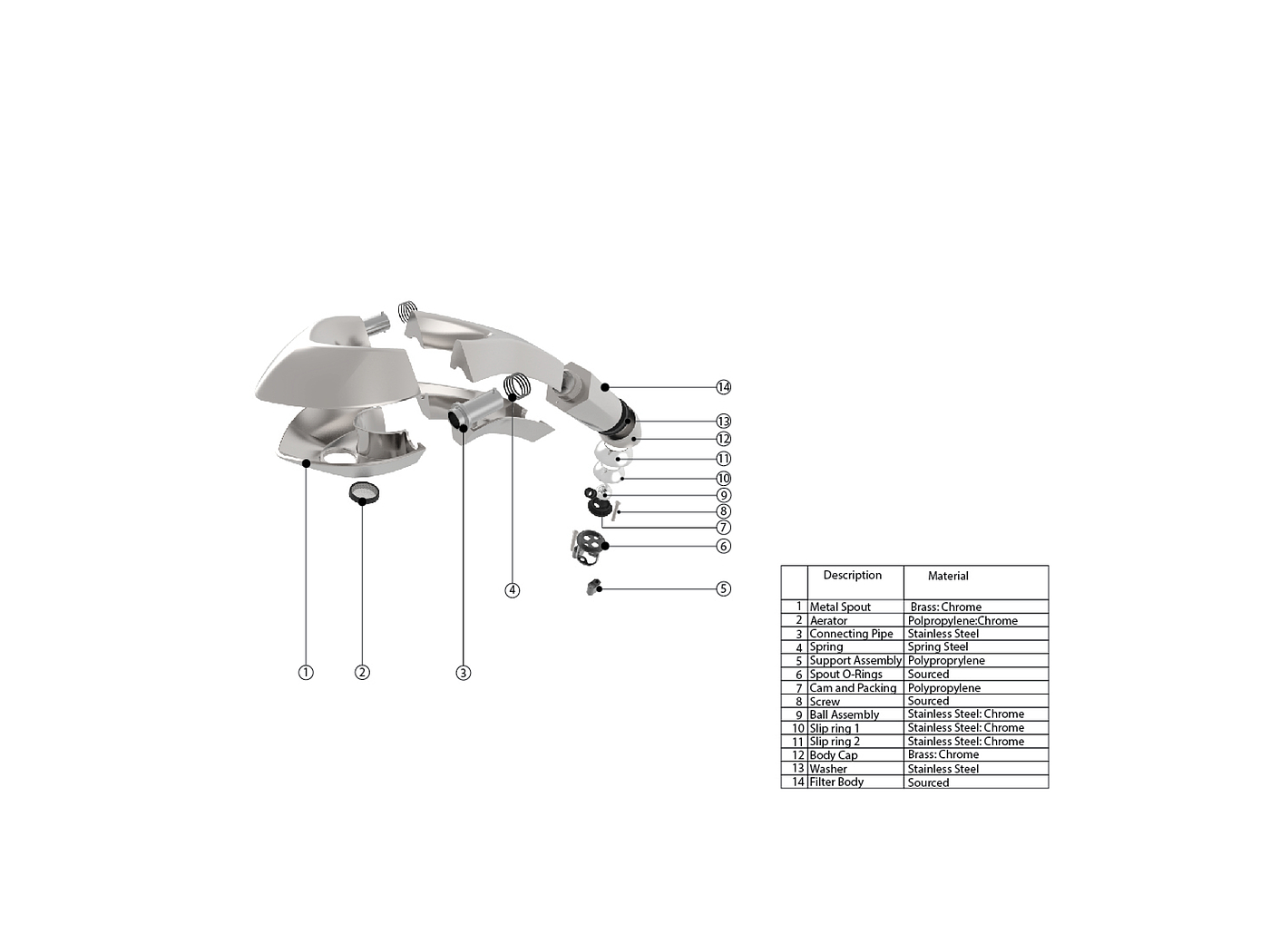 14
13
12
11
10
9
8
7
6
5
4
1
2
3

| | Description | Material |
|---|---|---|
| 1 | Metal Spout | Brass: Chrome |
| 2 | Aerator | Polpropylene:Chrome |
| 3 | Connecting Pipe | Stainless Steel |
| 4 | Spring | Spring Steel |
| 5 | Support Assembly | Polyproprylene |
| 6 | Spout O-Rings | Sourced |
| 7 | Cam and Packing | Polypropylene |
| 8 | Screw | Sourced |
| 9 | Ball Assembly | Stainless Steel: Chrome |
| 10 | Slip ring 1 | Stainless Steel: Chrome |
| 11 | Slip ring 2 | Stainless Steel: Chrome |
| 12 | Body Cap | Brass: Chrome |
| 13 | Washer | Stainless Steel |
| 14 | Filter Body | Sourced |