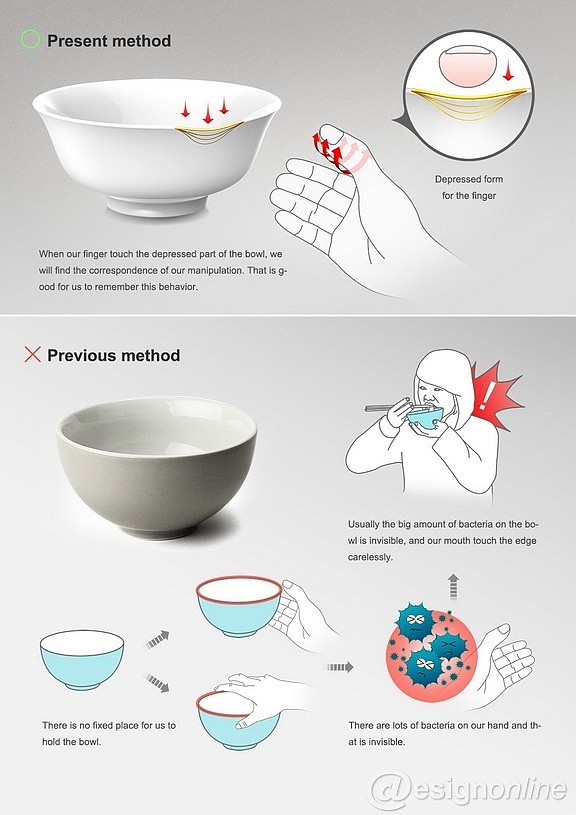 Present method

Depressed form for the finger

When our finger touch the depressed part of the bowl, we will find the correspondence of our manipulation. That is good for us to remember this behavior.

Previous method

!

Usually the big amount of bacteria on the bowl is invisible, and our mouth touch the edge carelessly.

There is no fixed place for us to hold the bowl.

There are lots of bacteria on our hand and that is invisible.

@esignonline