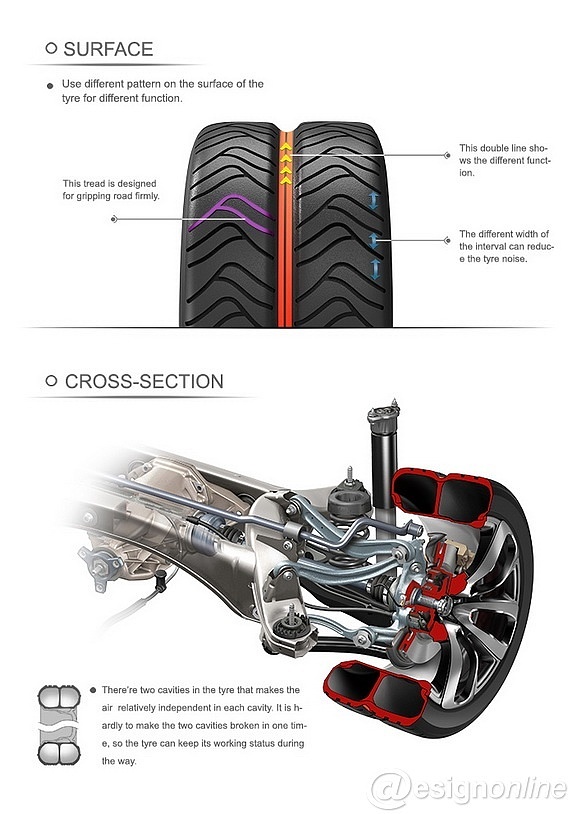 SURFACE

Use different pattern on the surface of the tyre for different function.

This tread is designed for gripping road firmly.

This double line shows the different function.

The different width of the interval can reduce the tyre noise.

CROSS-SECTION

There're two cavities in the tyre that makes the air relatively independent in each cavity. It is hardly to make the two cavities broken in one time, so the tyre can keep its working status during the way.

@esignonline