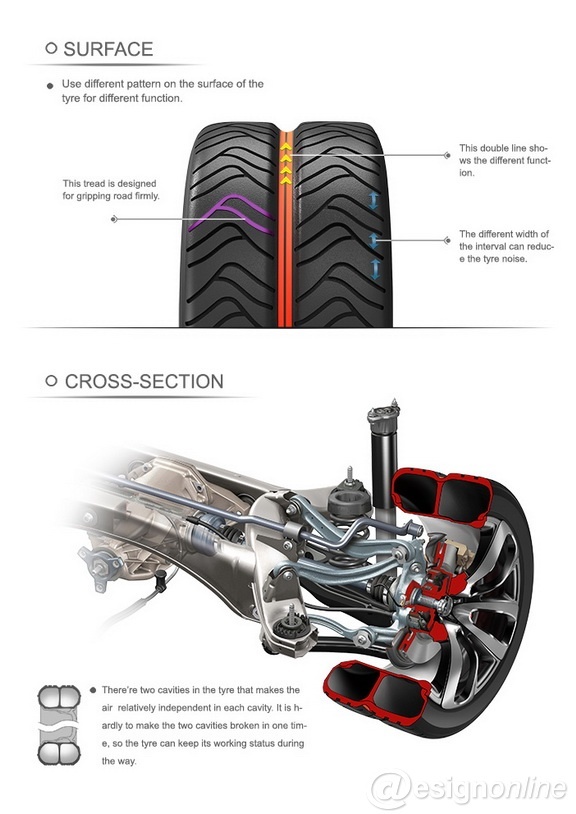 SURFACE

Use different pattern on the surface of the tyre for different function.

This tread is designed for gripping road firmly.

This double line shows the different function.

The different width of the interval can reduce the tyre noise.

CROSS-SECTION

There're two cavities in the tyre that makes the air relatively independent in each cavity. It is hardly to make the two cavities broken in one time, so the tyre can keep its working status during the way.

@esignonline