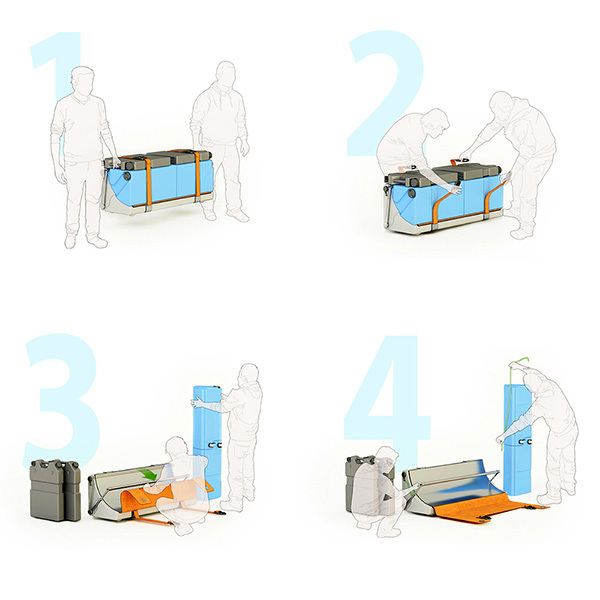 1

2

3

4