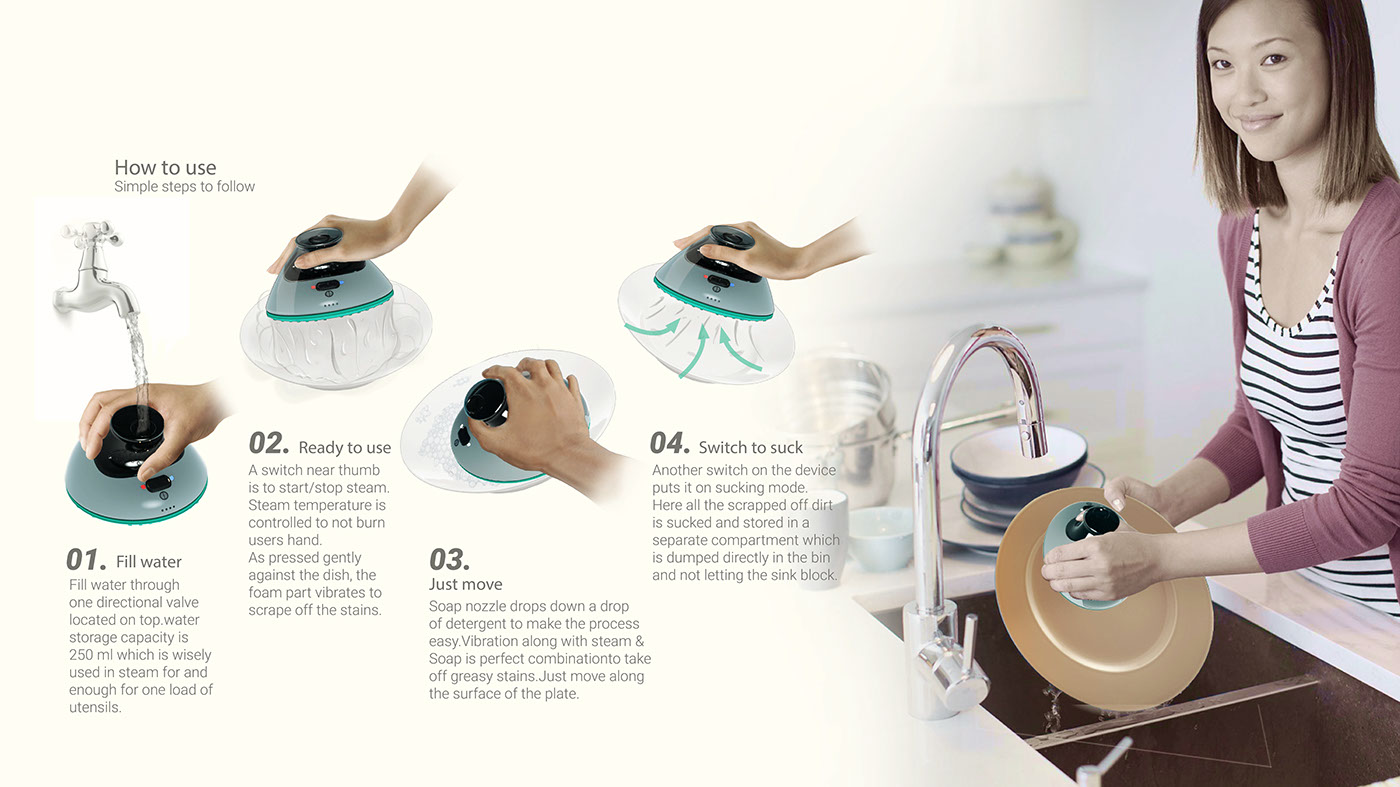 How to use
Simple steps to follow

01. Fill water
Fill water through one directional valve located on top.water storage capacity is 250 ml which is wisely used in steam for and enough for one load of utensils.

02. Ready to use
A switch near thumb is to start/stop steam. Steam temperature is controlled to not burn users hand.
As pressed gently against the dish, the foam part vibrates to scrape off the stains.

03.
Just move
Soap nozzle drops down a drop of detergent to make the process easy.Vibration along with steam & Soap is perfect combinationto take off greasy stains.Just move along the surface of the plate.

04. Switch to suck
Another switch on the device puts it on sucking mode. Here all the scrapped off dirt is sucked and stored in a separate compartment which is dumped directly in the bin and not letting the sink block.