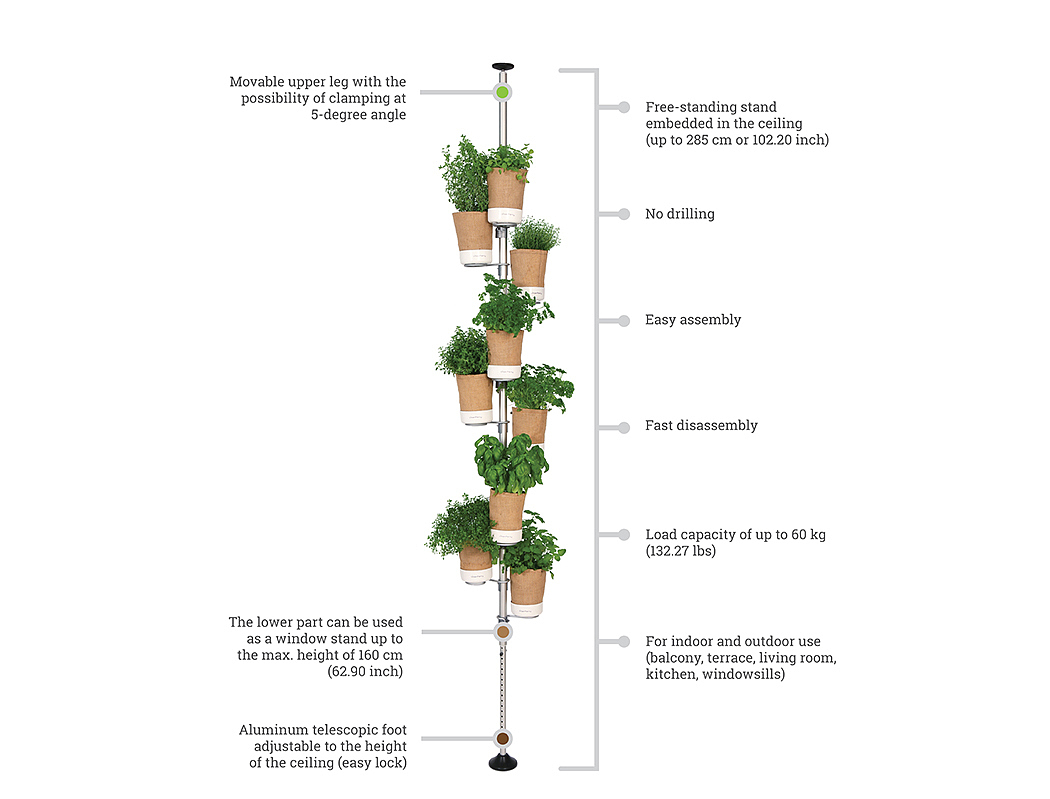 Movable upper leg with the possibility of clamping at 5-degree angle

The lower part can be used as a window stand up to the max. height of 160 cm (62.90 inch)

Aluminum telescopic foot adjustable to the height of the ceiling (easy lock)

Free-standing stand embedded in the ceiling (up to 285 cm or 102.20 inch)

No drilling

Easy assembly

Fast disassembly

Load capacity of up to 60 kg (132.27 lbs)

For indoor and outdoor use (balcony, terrace, living room, kitchen, windowsills)