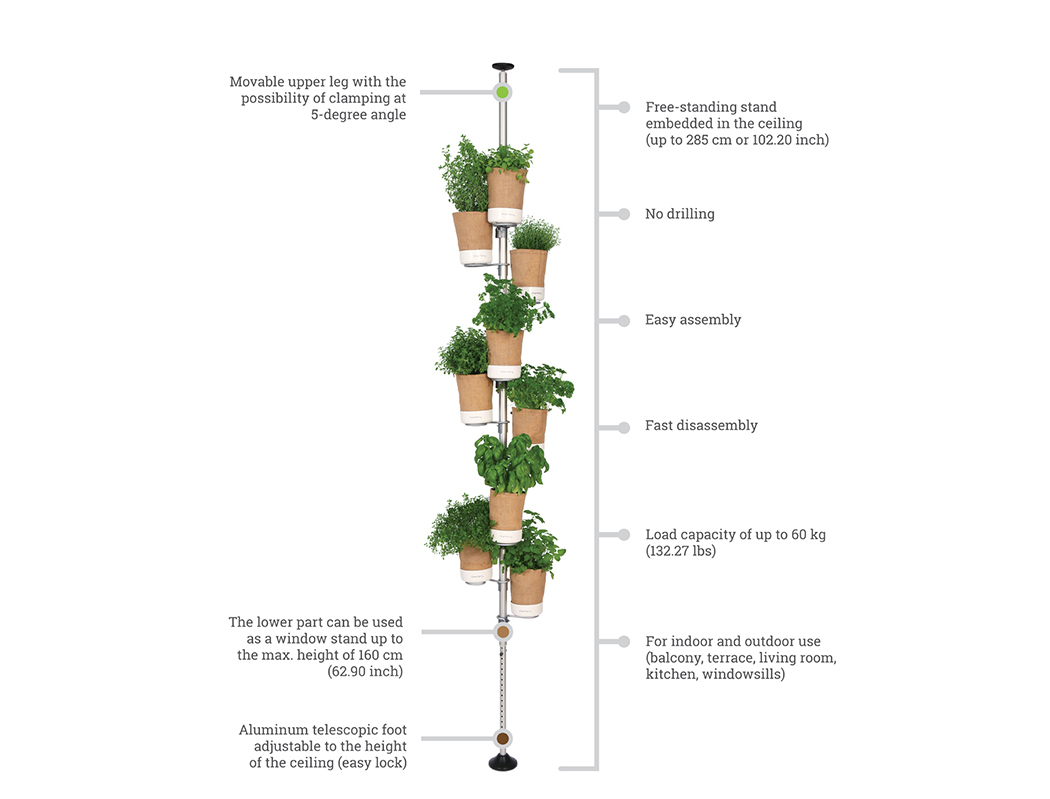 Movable upper leg with the possibility of clamping at 5-degree angle

The lower part can be used as a window stand up to the max. height of 160 cm (62.90 inch)

Aluminum telescopic foot adjustable to the height of the ceiling (easy lock)

Free-standing stand embedded in the ceiling (up to 285 cm or 102.20 inch)

No drilling

Easy assembly

Fast disassembly

Load capacity of up to 60 kg (132.27 lbs)

For indoor and outdoor use (balcony, terrace, living room, kitchen, windowsills)