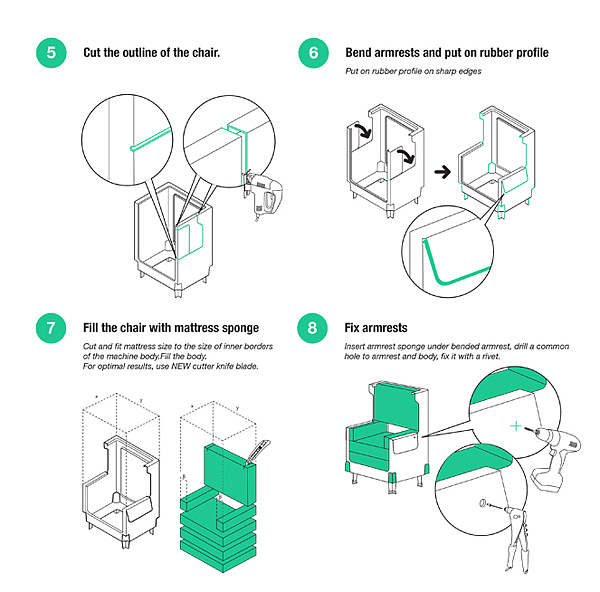 5 Cut the outline of the chair.

6 Bend armrests and put on rubber profile

Put on rubber profile on sharp edges

7 Fill the chair with mattress sponge

Cut and fit mattress size to the size of inner borders of the machine body.Fill the body.
For optimal results, use NEW cutter knife blade.

x y

x y

8 Fix armrests

Insert armrest sponge under bended armrest, drill a common hole to armrest and body, fix it with a rivet.