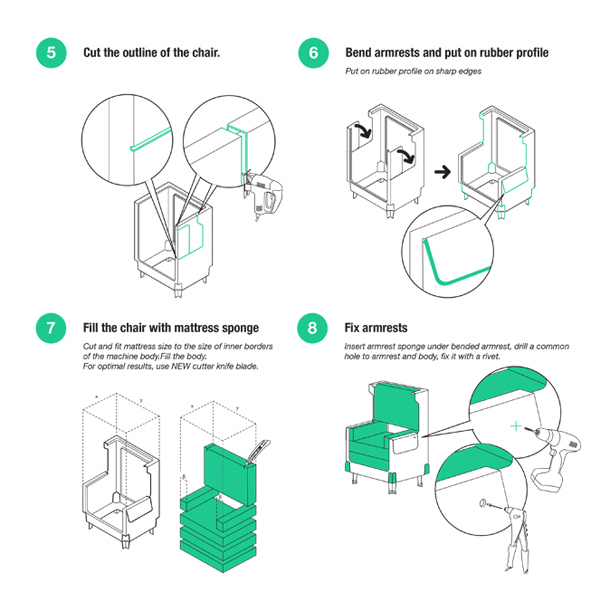 5

Cut the outline of the chair.

6

Bend armrests and put on rubber profile

Put on rubber profile on sharp edges

7

Fill the chair with mattress sponge

Cut and fit mattress size to the size of inner borders of the machine body.Fill the body.
For optimal results, use NEW cutter knife blade.

x y

x y

8

Fix armrests

Insert armrest sponge under bended armrest, drill a common hole to armrest and body, fix it with a rivet.