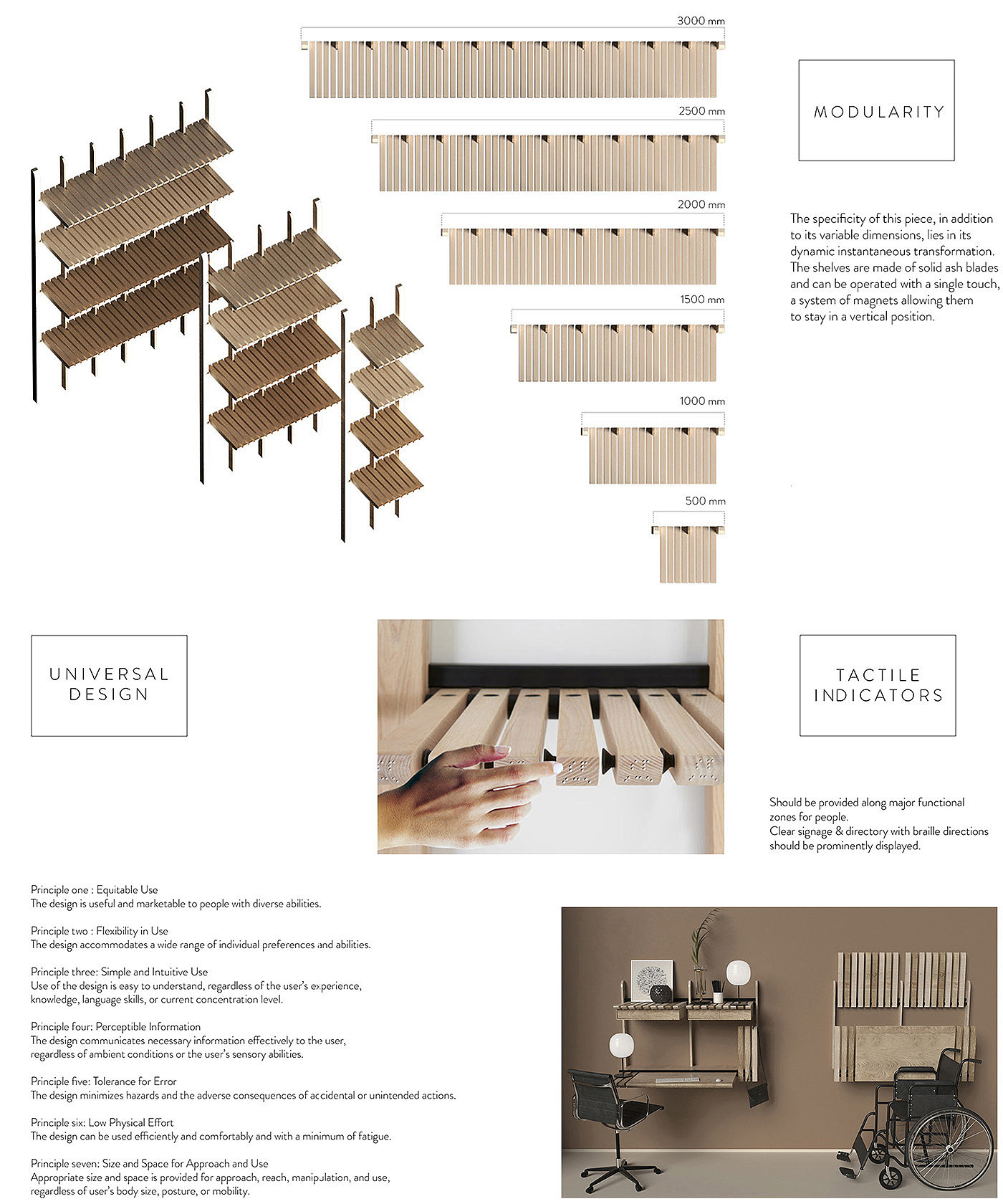 3000 mm

2500 mm

2000 mm

1500 mm

1000 mm

500 mm

MODULARITY

The specificity of this piece, in addition to its variable dimensions, lies in its dynamic instantaneous transformation. The shelves are made of solid ash blades and can be operated with a single touch, a system of magnets allowing them to stay in a vertical position.

UNIVERSAL DESIGN

TACTILE INDICATORS

Should be provided along major functional zones for people.
Clear signage & directory with braille directions should be prominently displayed.

Principle one : Equitable Use
The design is useful and marketable to people with diverse abilities.

Principle two : Flexibility in Use
The design accommodates a wide range of individual preferences and abilities.

Principle three: Simple and Intuitive Use
Use of the design is easy to understand, regardless of the user's experience, knowledge, language skills, or current concentration level.

Principle four: Perceptible Information
The design communicates necessary information effectively to the user, regardless of ambient conditions or the user's sensory abilities.

Principle five: Tolerance for Error
The design minimizes hazards and the adverse consequences of accidental or unintended actions.

Principle six: Low Physical Effort
The design can be used efficiently and comfortably and with a minimum of fatigue.

Principle seven: Size and Space for Approach and Use
Appropriate size and space is provided for approach, reach, manipulation, and use, regardless of user's body size, posture, or mobility.