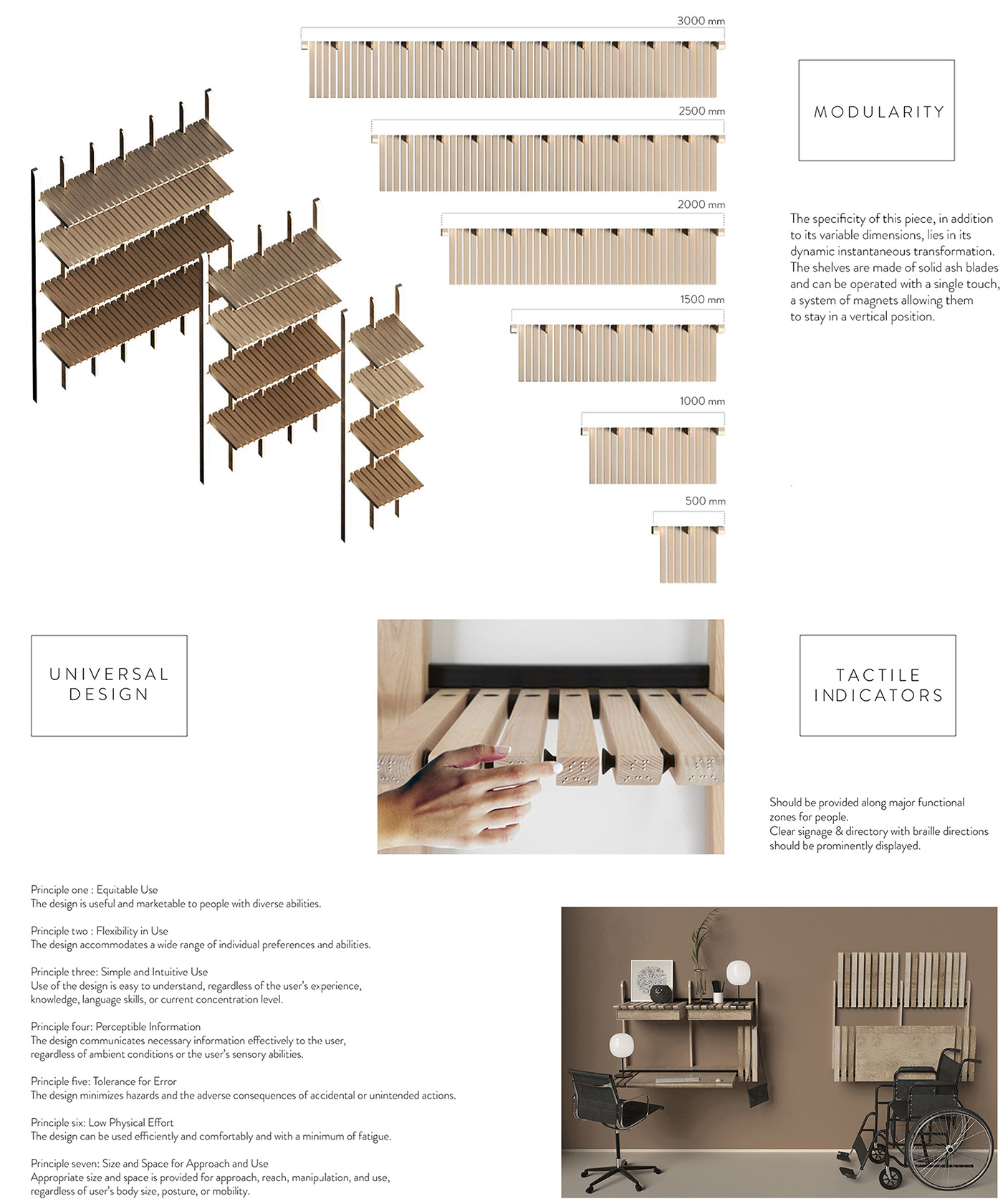 3000 mm

2500 mm

2000 mm

1500 mm

1000 mm

500 mm

MODULARITY

The specificity of this piece, in addition to its variable dimensions, lies in its dynamic instantaneous transformation. The shelves are made of solid ash blades and can be operated with a single touch, a system of magnets allowing them to stay in a vertical position.

UNIVERSAL DESIGN

TACTILE INDICATORS

Should be provided along major functional zones for people.
Clear signage & directory with braille directions should be prominently displayed.

Principle one : Equitable Use
The design is useful and marketable to people with diverse abilities.

Principle two : Flexibility in Use
The design accommodates a wide range of individual preferences and abilities.

Principle three: Simple and Intuitive Use
Use of the design is easy to understand, regardless of the user's experience, knowledge, language skills, or current concentration level.

Principle four: Perceptible Information
The design communicates necessary information effectively to the user, regardless of ambient conditions or the user's sensory abilities.

Principle five: Tolerance for Error
The design minimizes hazards and the adverse consequences of accidental or unintended actions.

Principle six: Low Physical Effort
The design can be used efficiently and comfortably and with a minimum of fatigue.

Principle seven: Size and Space for Approach and Use
Appropriate size and space is provided for approach, reach, manipulation, and use, regardless of user's body size, posture, or mobility.