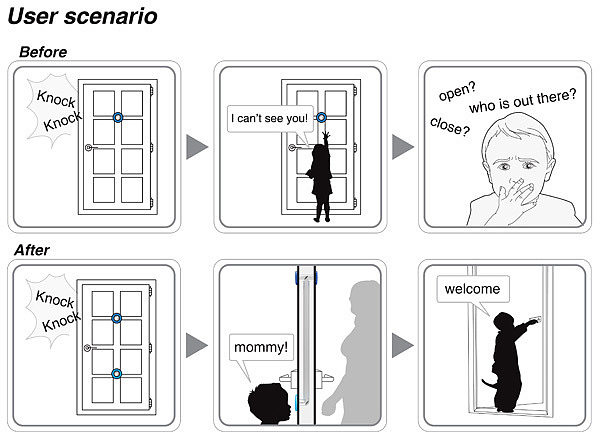 User scenario

Before

Knock
Knock

I can't see you!

open?
who is out there?
close?

After

Knock
Knock

mommy!

welcome