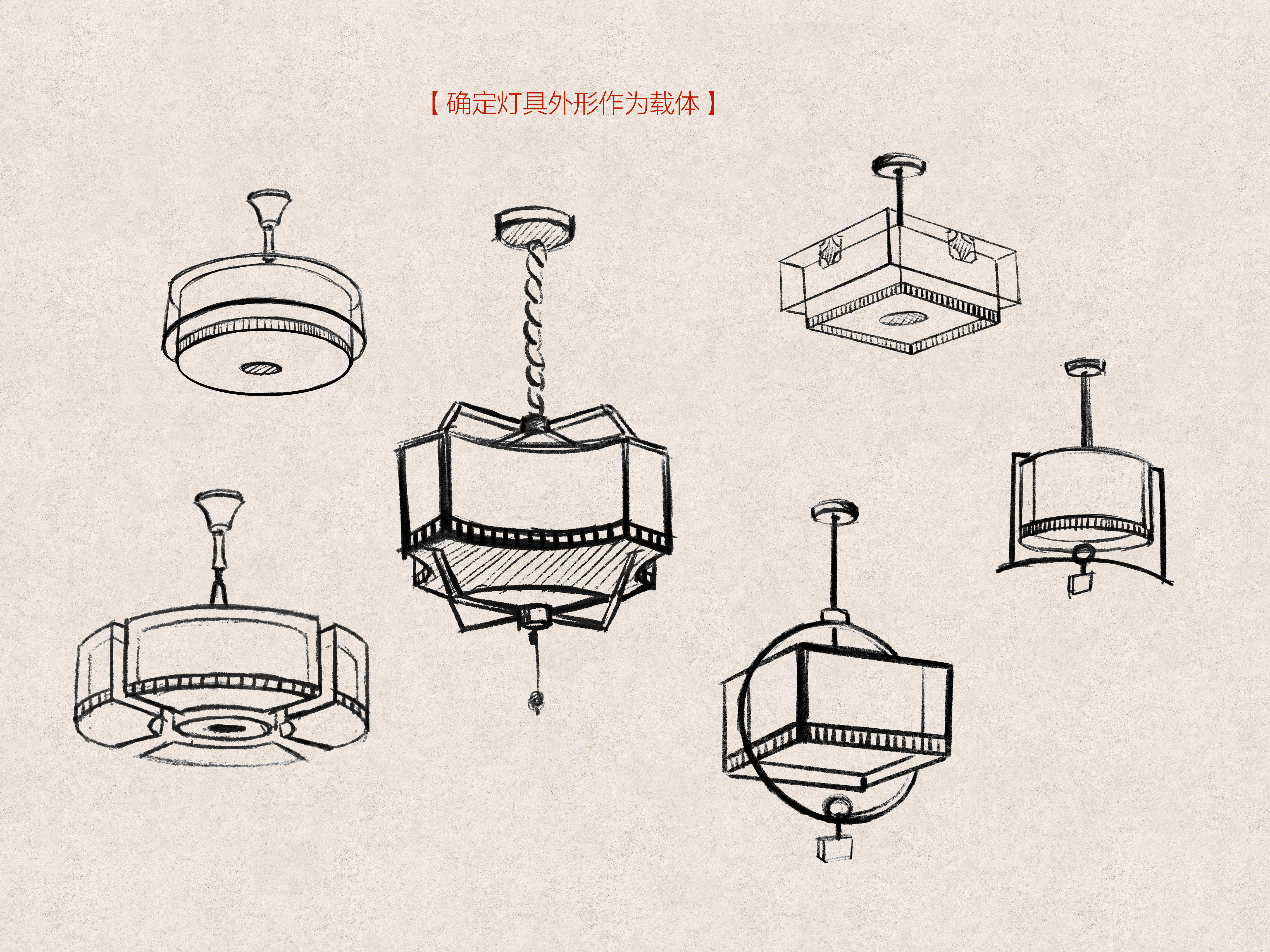 【确定灯具外形作为载体】