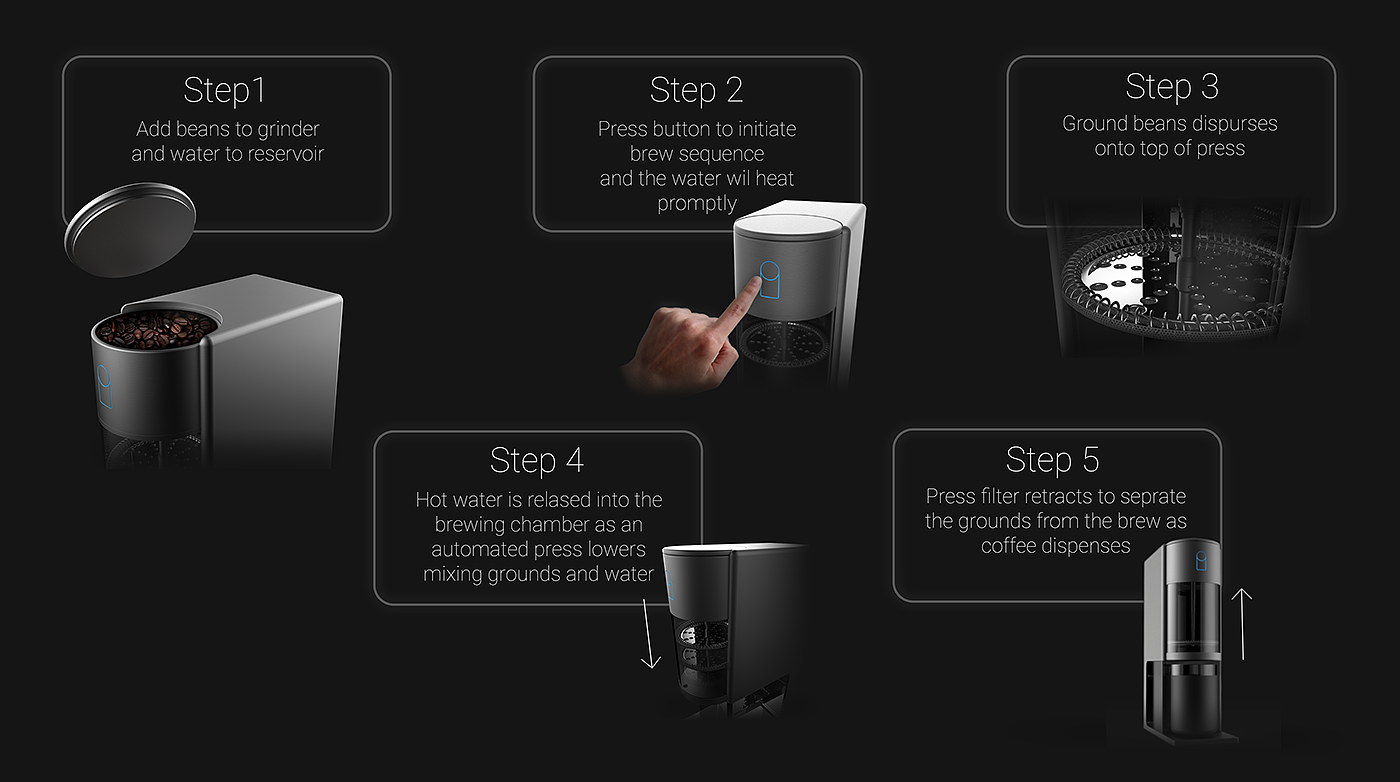 Step1
Add beans to grinder and water to reservoir

Step 2
Press button to initiate brew sequence and the water wil heat promptly

Step 3
Ground beans dispurses onto top of press

Step 4
Hot water is relased into the brewing chamber as an automated press lowers mixing grounds and water

Step 5
Press filter retracts to seprate the grounds from the brew as coffee dispenses