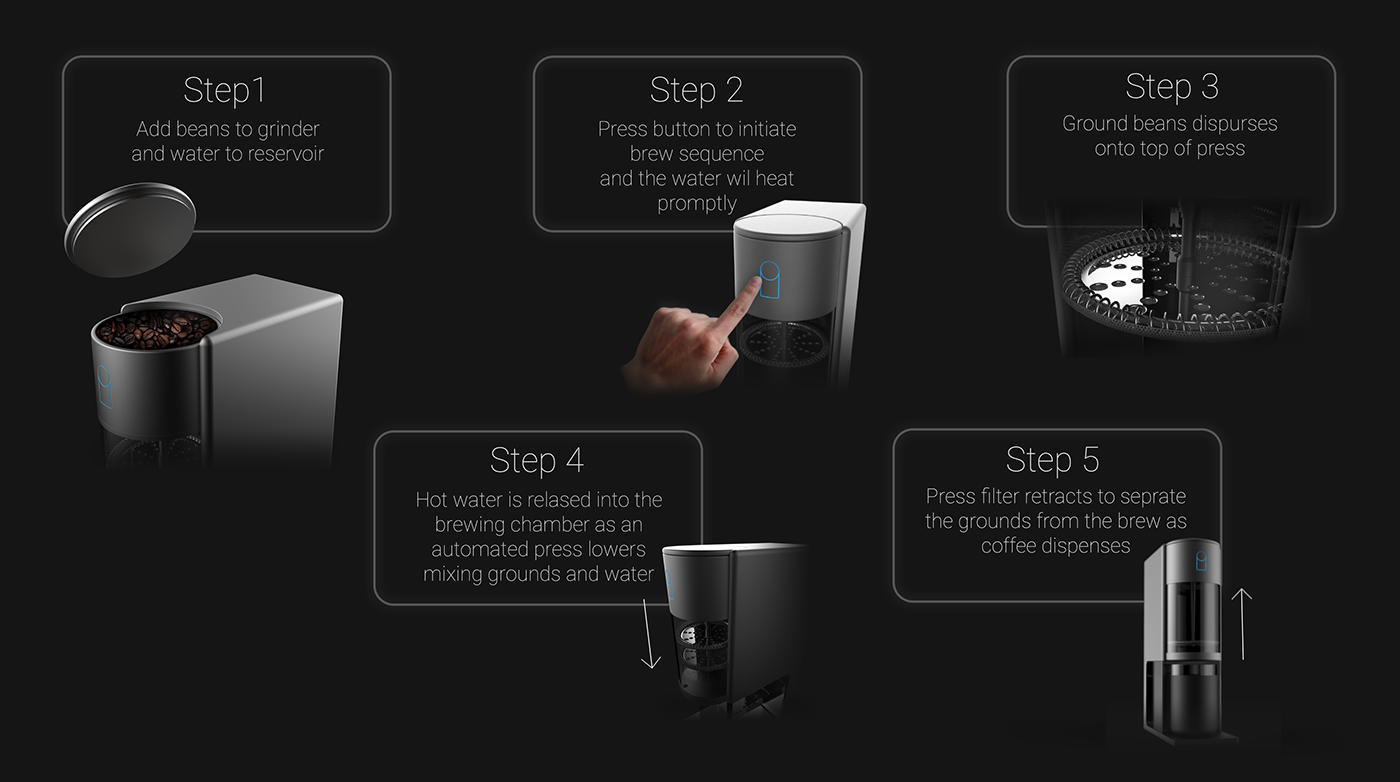 Step1
Add beans to grinder and water to reservoir

Step 2
Press button to initiate brew sequence and the water wil heat promptly

Step 3
Ground beans dispurses onto top of press

Step 4
Hot water is relased into the brewing chamber as an automated press lowers mixing grounds and water

Step 5
Press filter retracts to seprate the grounds from the brew as coffee dispenses