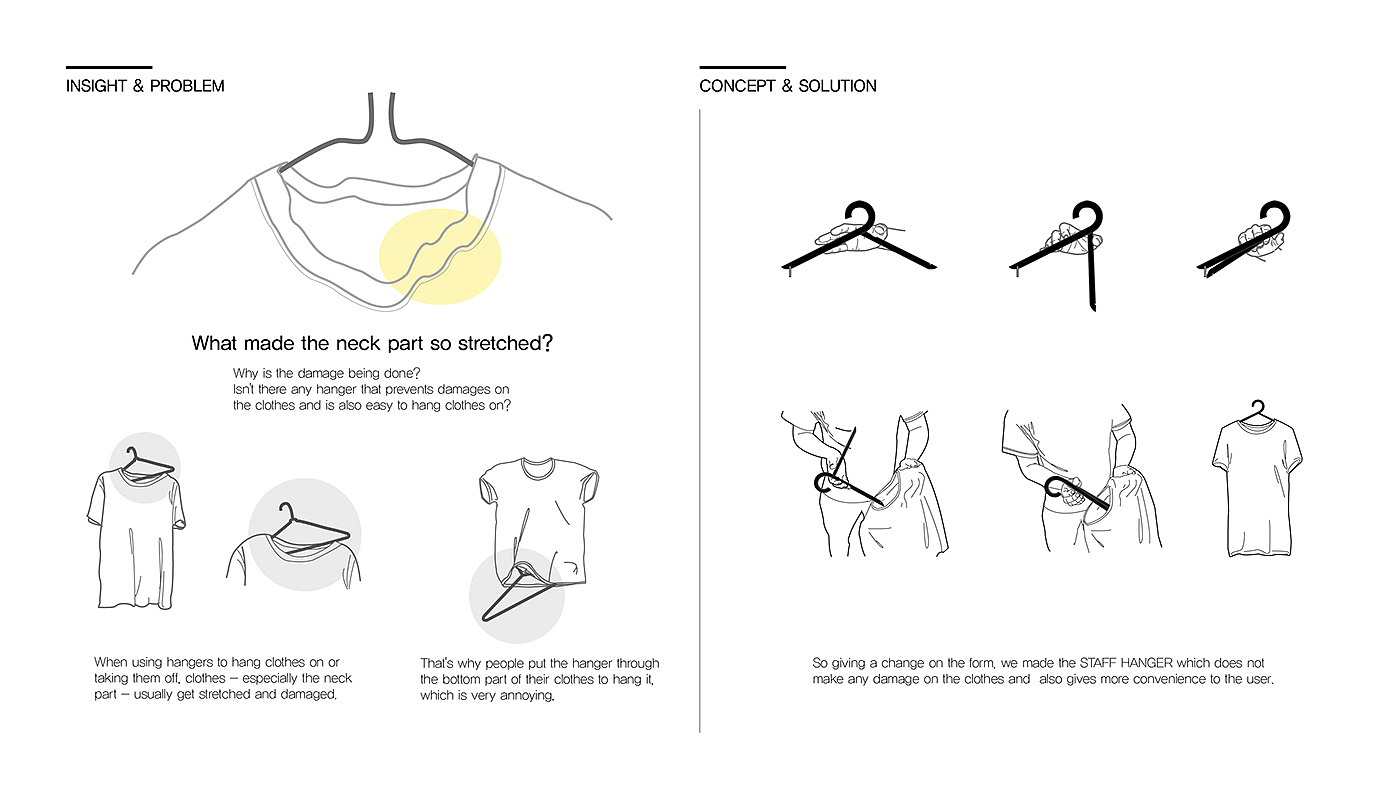 INSIGHT & PROBLEM

What made the neck part so stretched?

Why is the damage being done?
Isn't there any hanger that prevents damages on the clothes and is also easy to hang clothes on?

When using hangers to hang clothes on or taking them off, clothes – especially the neck part – usually get stretched and damaged.

That's why people put the hanger through the bottom part of their clothes to hang it, which is very annoying.

CONCEPT & SOLUTION

So giving a change on the form, we made the STAFF HANGER which does not make any damage on the clothes and also gives more convenience to the user.