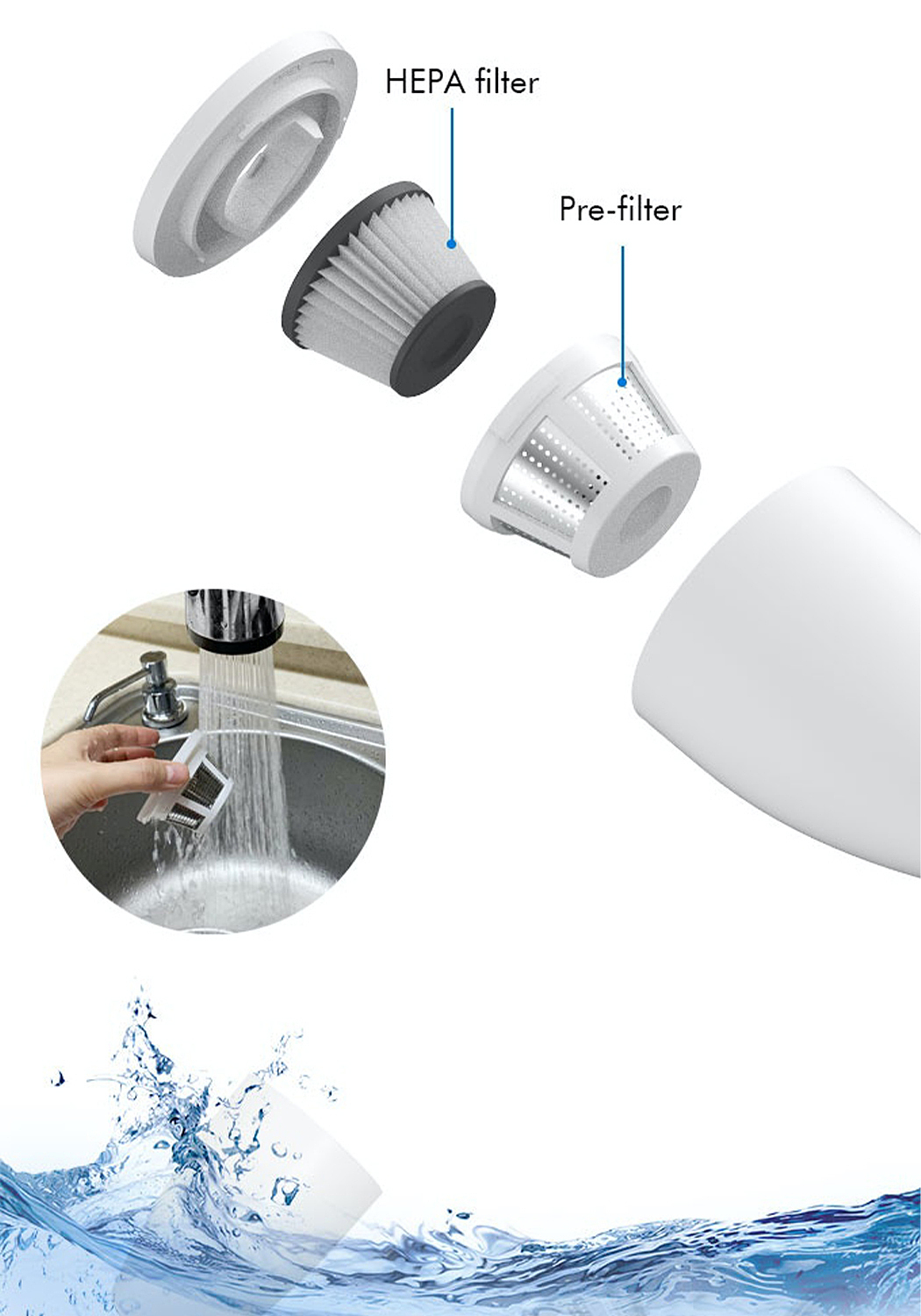 HEPA filter

Pre-filter