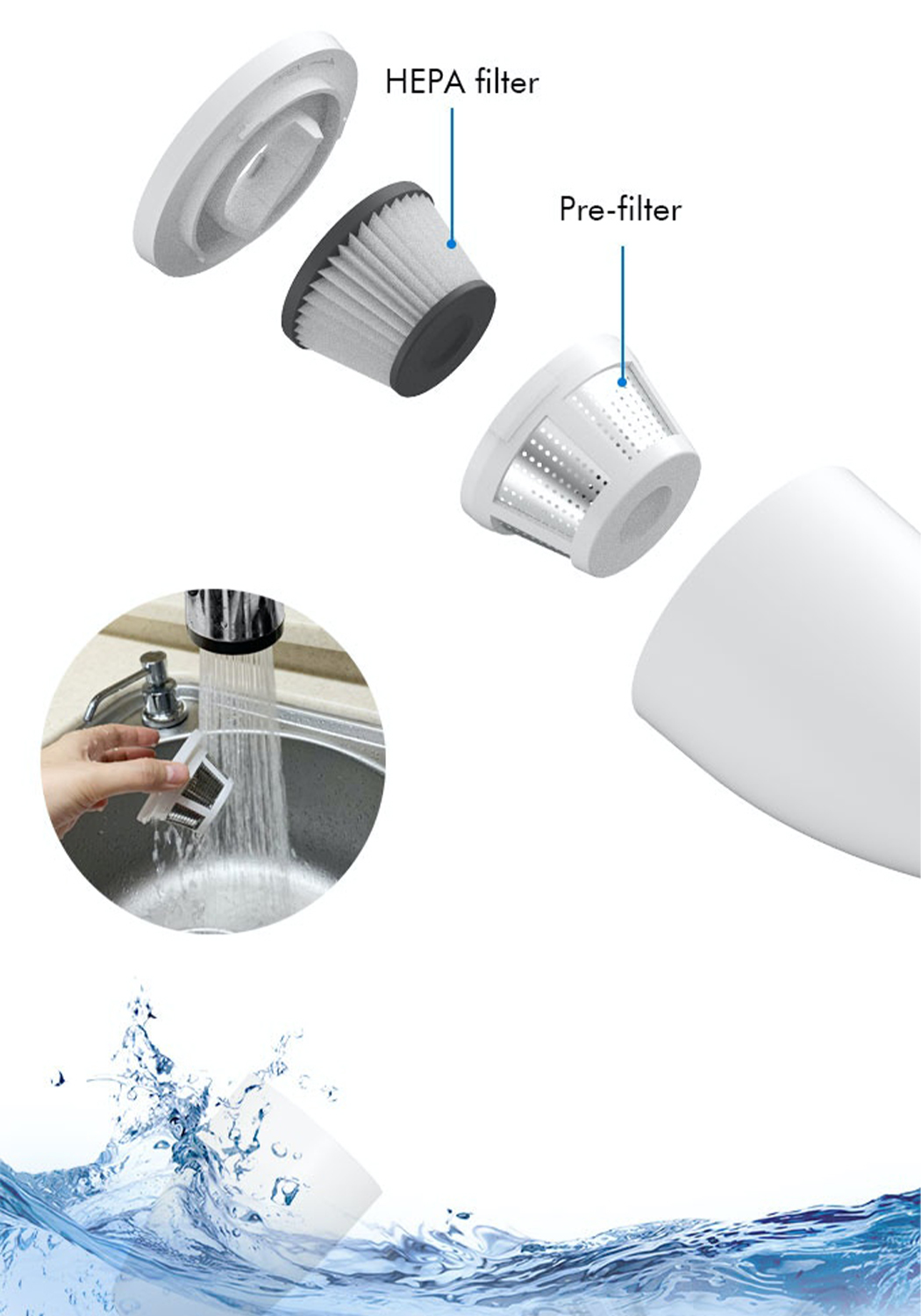 HEPA filter

Pre-filter