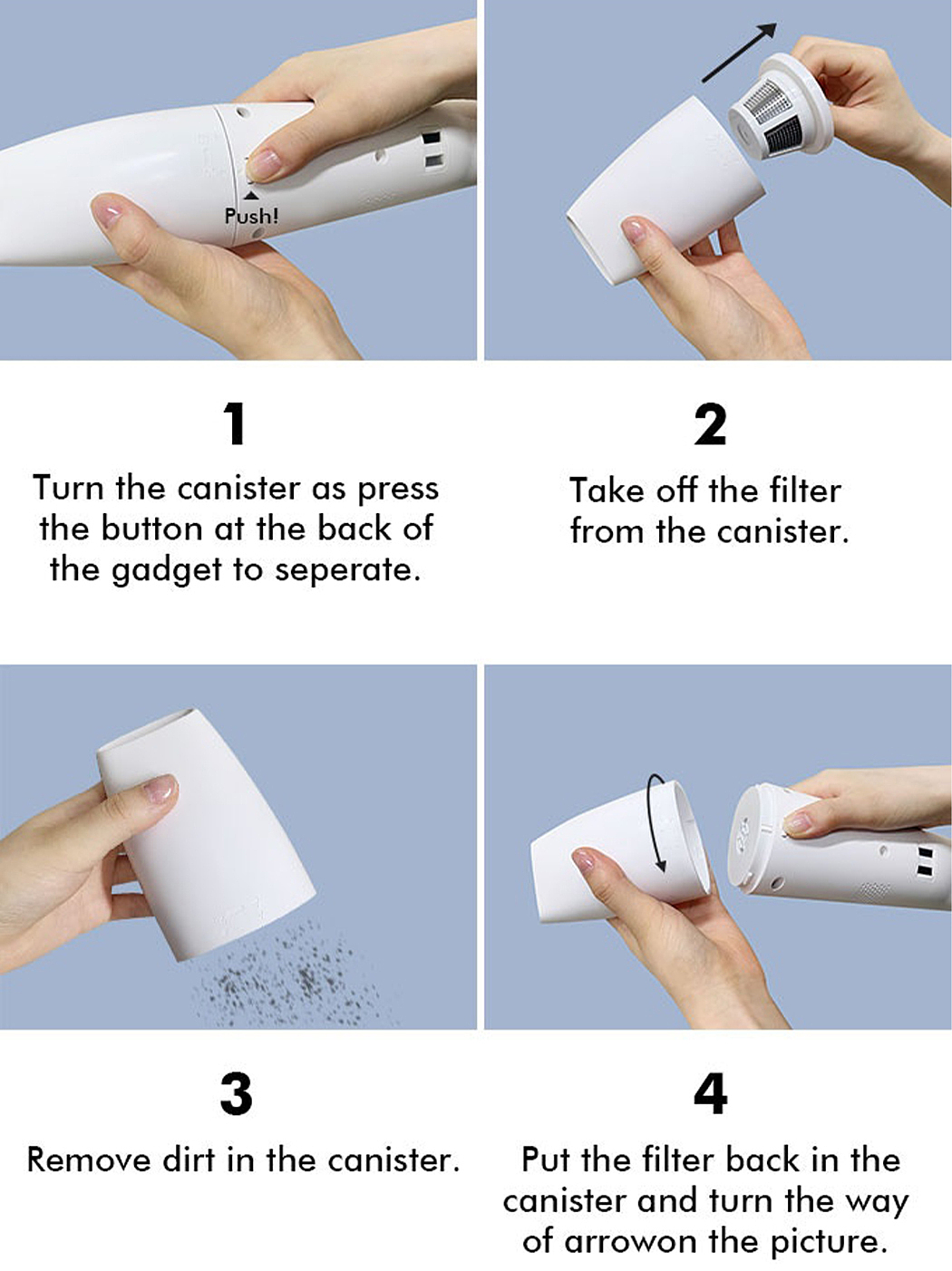 Push!

1

Turn the canister as press the button at the back of the gadget to seperate.

2

Take off the filter from the canister.

3

Remove dirt in the canister.

4

Put the filter back in the canister and turn the way of arrowon the picture.