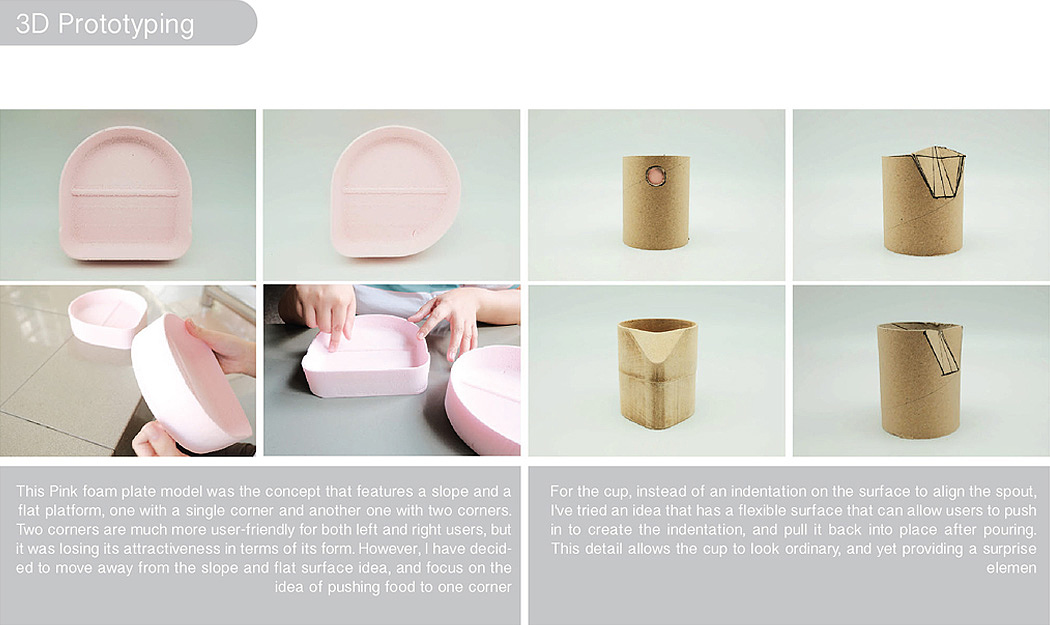 3D Prototyping

This Pink foam plate model was the concept that features a slope and a flat platform, one with a single corner and another one with two corners. Two corners are much more user-friendly for both left and right users, but it was losing its attractiveness in terms of its form. However, I have decided to move away from the slope and flat surface idea, and focus on the idea of pushing food to one corner

For the cup, instead of an indentation on the surface to align the spout, I've tried an idea that has a flexible surface that can allow users to push in to create the indentation, and pull it back into place after pouring. This detail allows the cup to look ordinary, and yet providing a surprise elemen